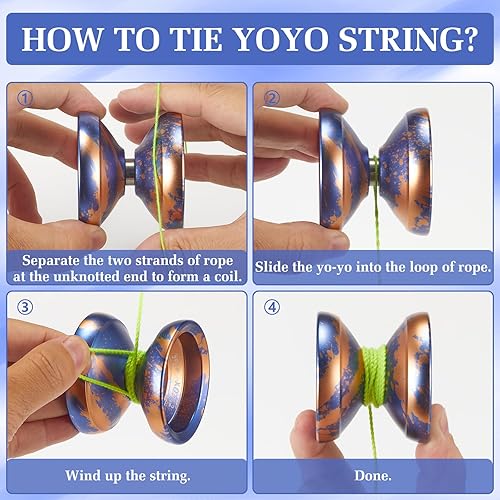 HOW TO TIE YOYO STRING?

①

Separate the two strands of rope at the unknotted end to form a coil.

②

Slide the yo-yo into the loop of rope.

③

Wind up the string.

④

Done.