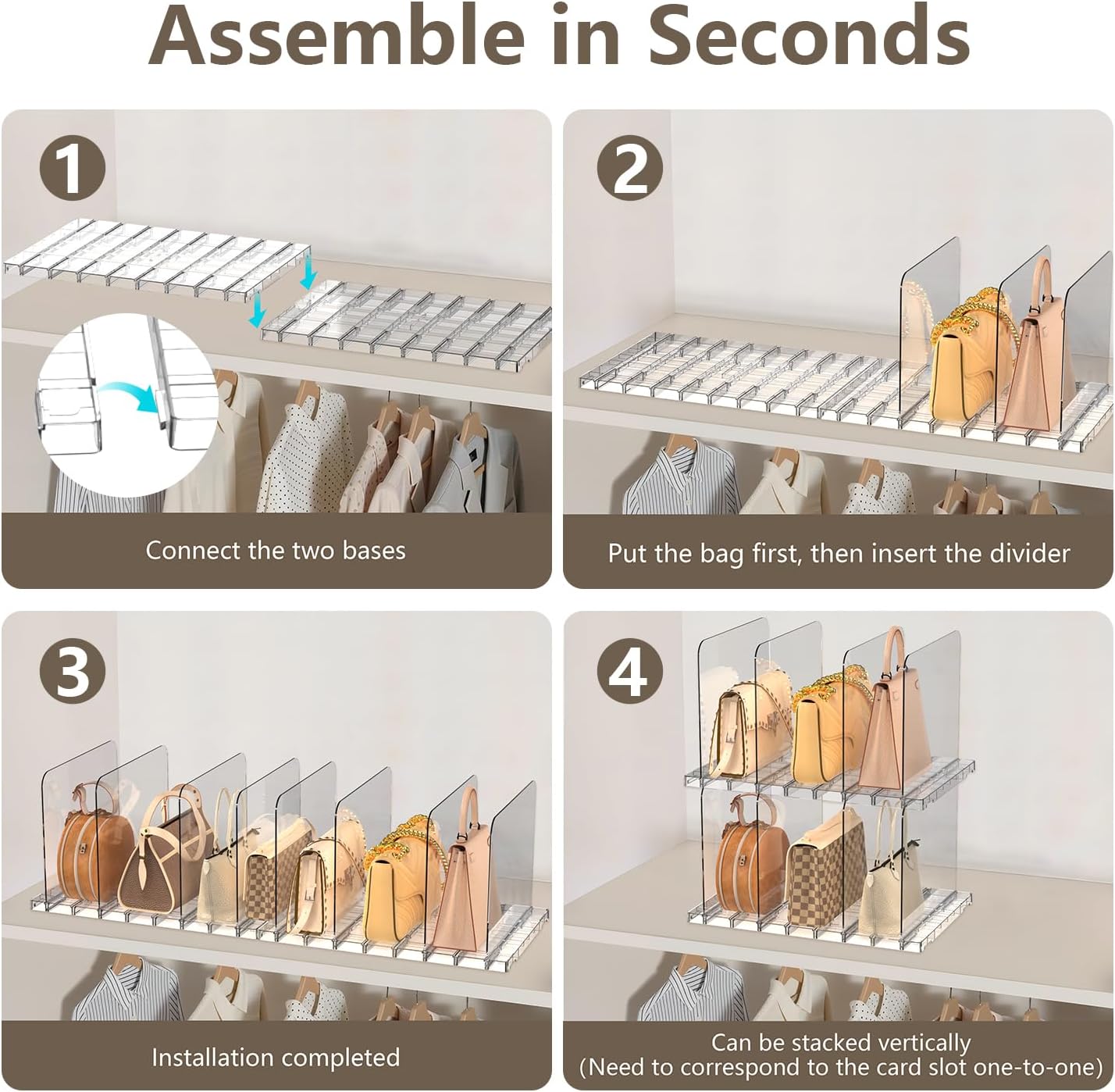 Assemble in Seconds

1

Connect the two bases

2

Put the bag first, then insert the divider

3

Installation completed

4

Can be stacked vertically
(Need to correspond to the card slot one-to-one)