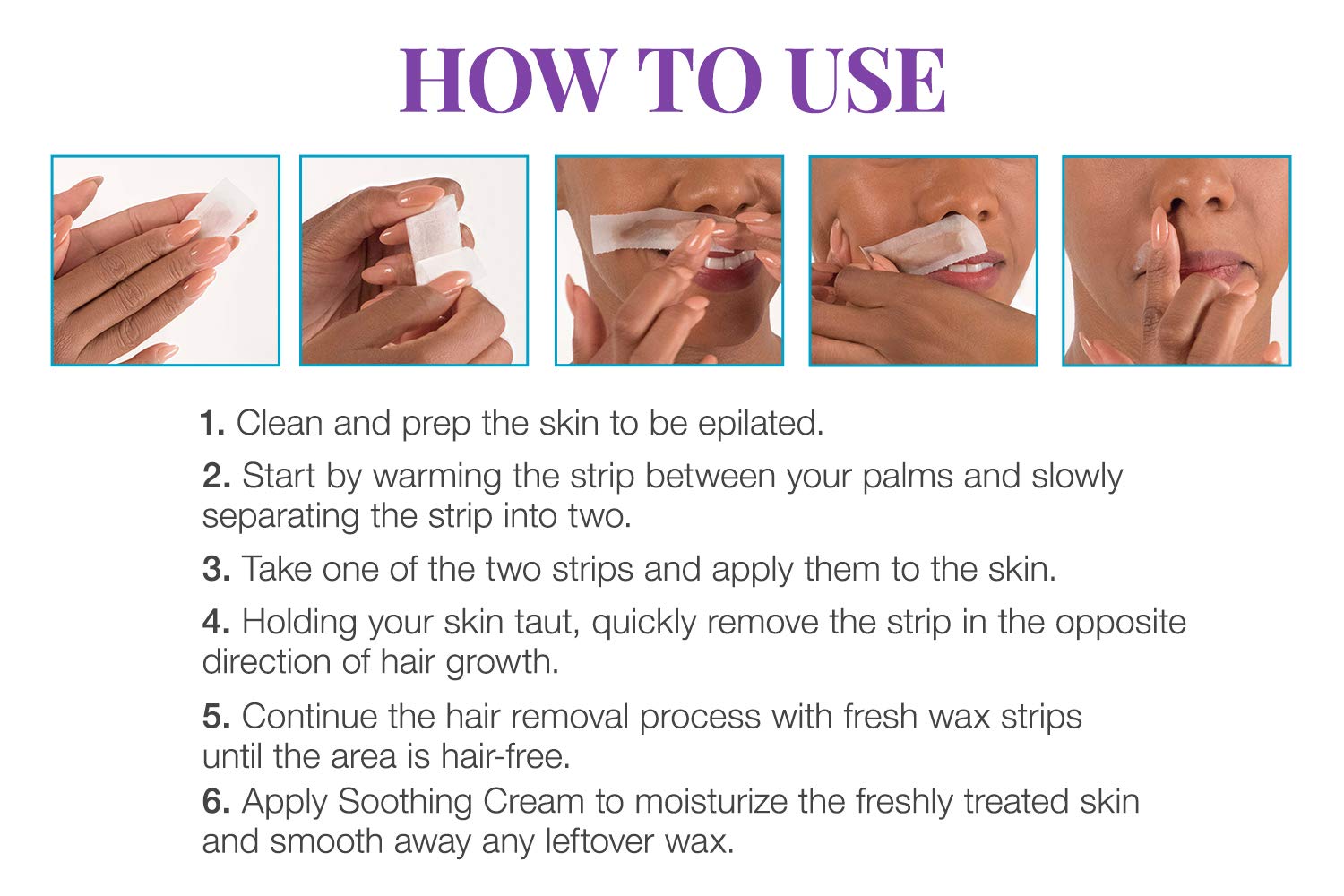 HOW TO USE

1. Clean and prep the skin to be epilated.

2. Start by warming the strip between your palms and slowly separating the strip into two.

3. Take one of the two strips and apply them to the skin.

4. Holding your skin taut, quickly remove the strip in the opposite direction of hair growth.

5. Continue the hair removal process with fresh wax strips until the area is hair-free.

6. Apply Soothing Cream to moisturize the freshly treated skin and smooth away any leftover wax.