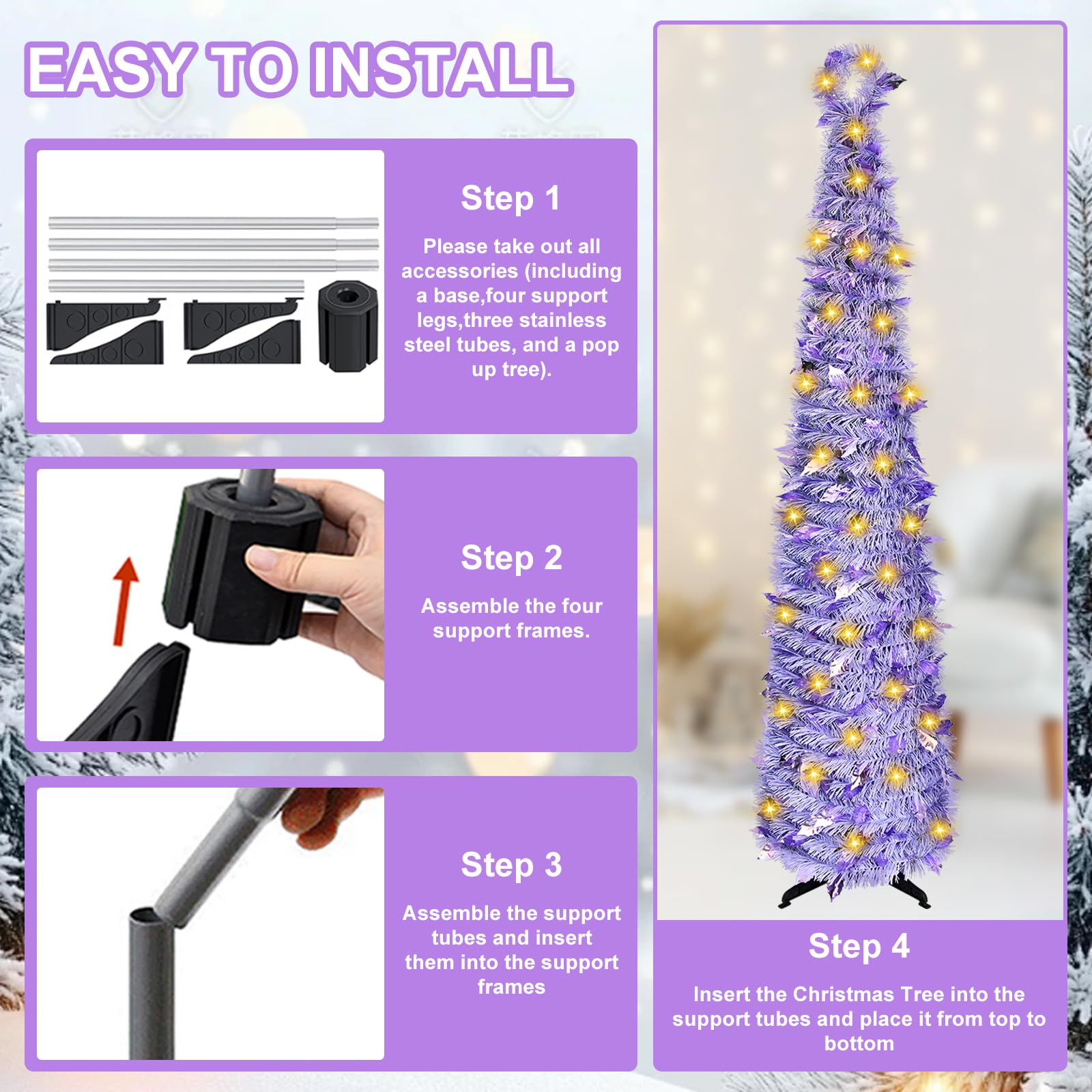 EASY TO INSTALL

Step 1

Please take out all accessories (including a base,four support legs,three stainless steel tubes, and a pop up tree).

Step 2

Assemble the four support frames.

Step 3

Assemble the support tubes and insert them into the support frames

Step 4

Insert the Christmas Tree into the support tubes and place it from top to bottom