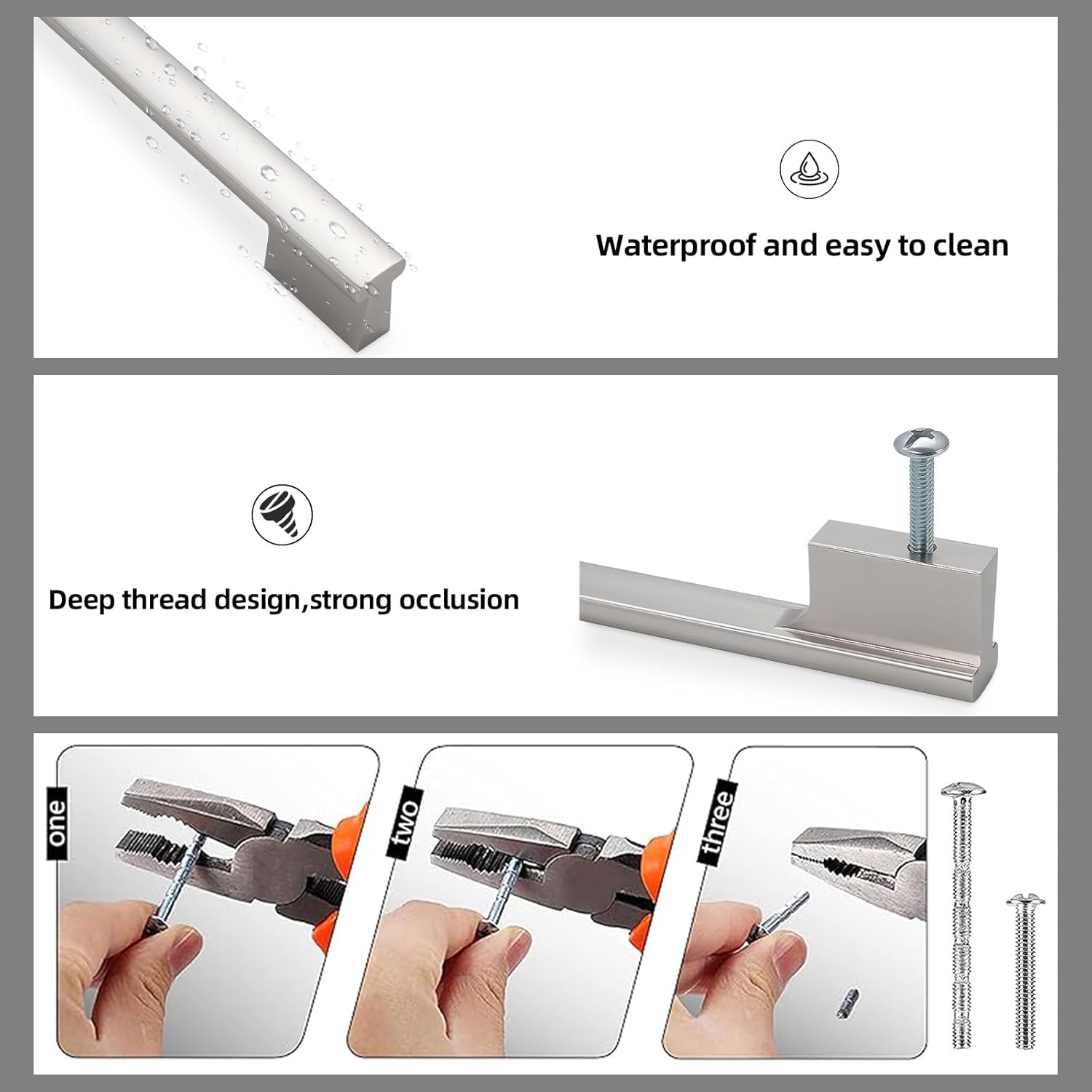 Waterproof and easy to clean

Deep thread design,strong occlusion

one

two

three