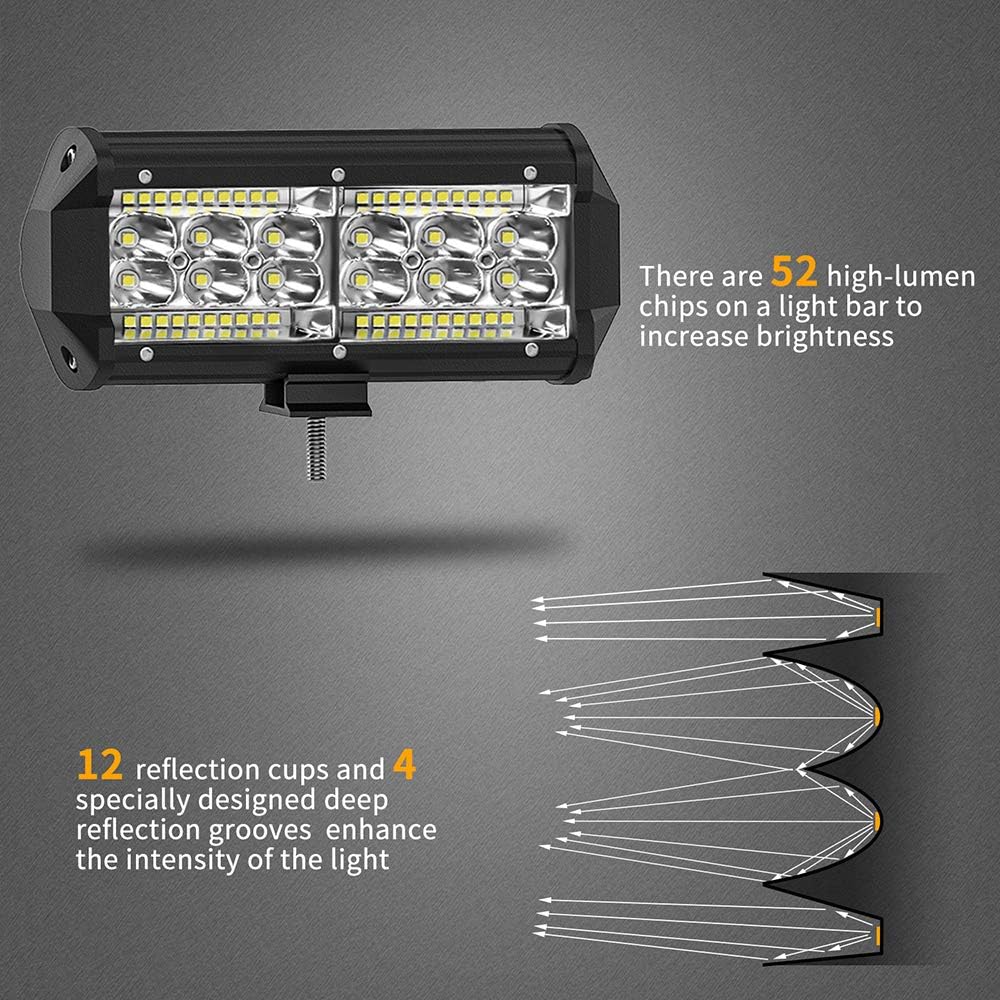 There are 52 high-lumen chips on a light bar to increase brightness

12 reflection cups and 4 specially designed deep reflection grooves enhance the intensity of the light