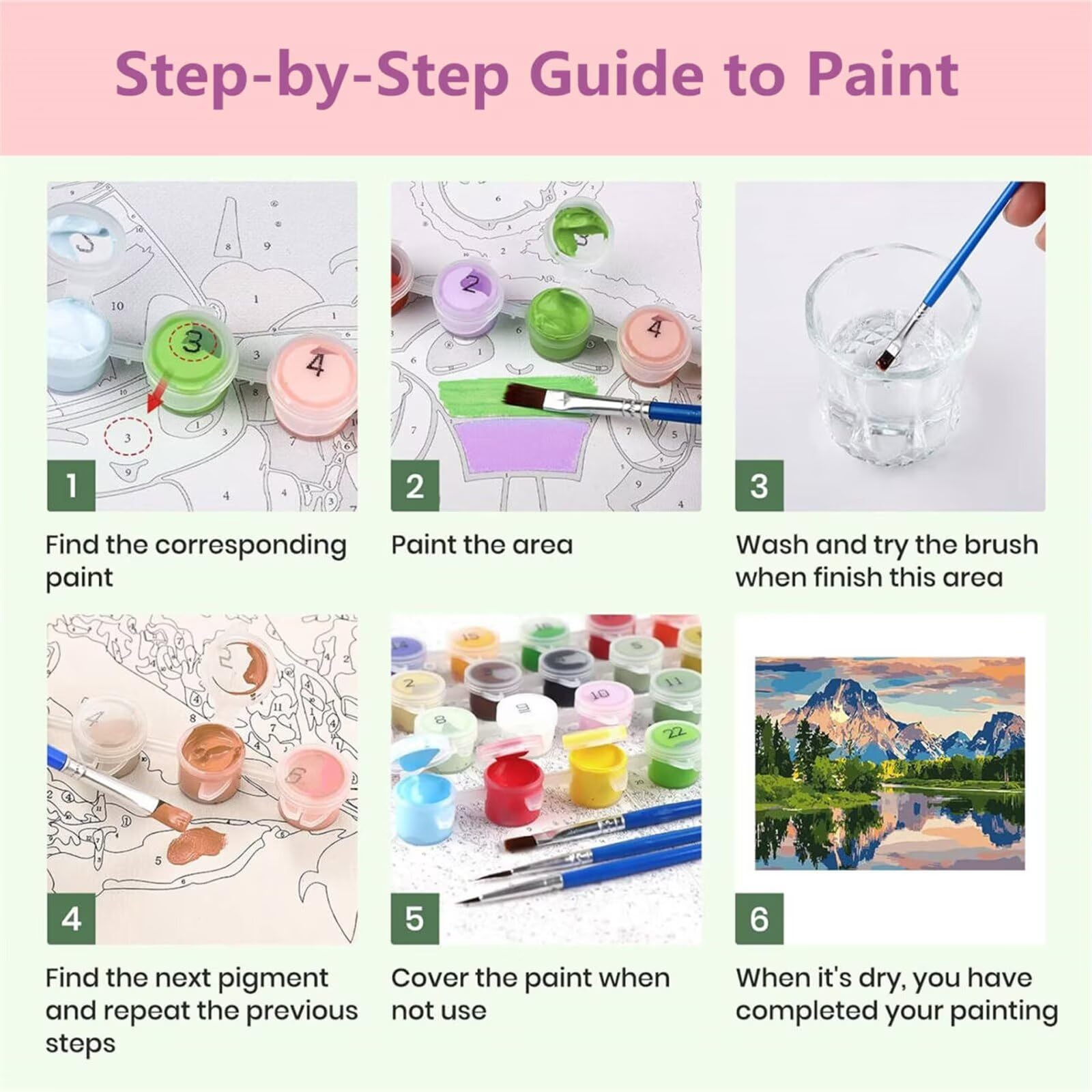 Step-by-Step Guide to Paint

1

Find the corresponding paint

2

Paint the area

3

Wash and try the brush when finish this area

4

Find the next pigment and repeat the previous steps

5

Cover the paint when not use

6

When it's dry, you have completed your painting