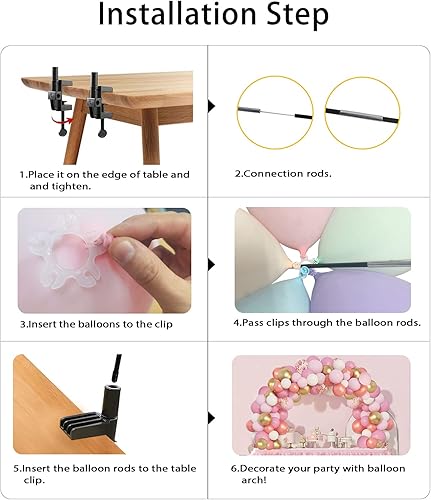 Installation Step

1.Place it on the edge of table and and tighten.

2.Connection rods.

3.Insert the balloons to the clip

4.Pass clips through the balloon rods.

5.Insert the balloon rods to the table clip.

6.Decorate your party with balloon arch!