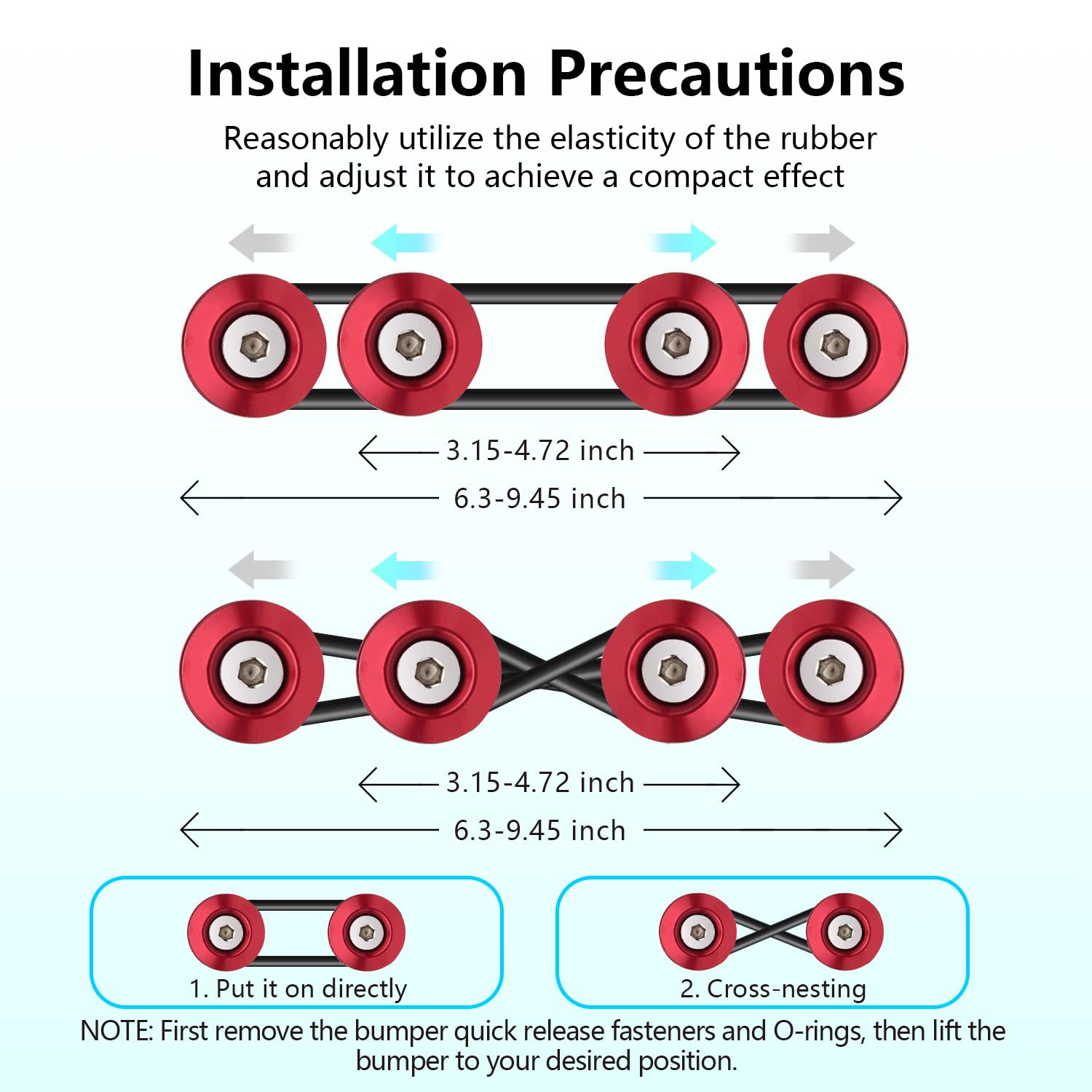 Installation Precautions

Reasonably utilize the elasticity of the rubber and adjust it to achieve a compact effect

3.15-4.72 inch

6.3-9.45 inch

3.15-4.72 inch

6.3-9.45 inch

1. Put it on directly

2. Cross-nesting

NOTE: First remove the bumper quick release fasteners and O-rings, then lift the bumper to your desired position.