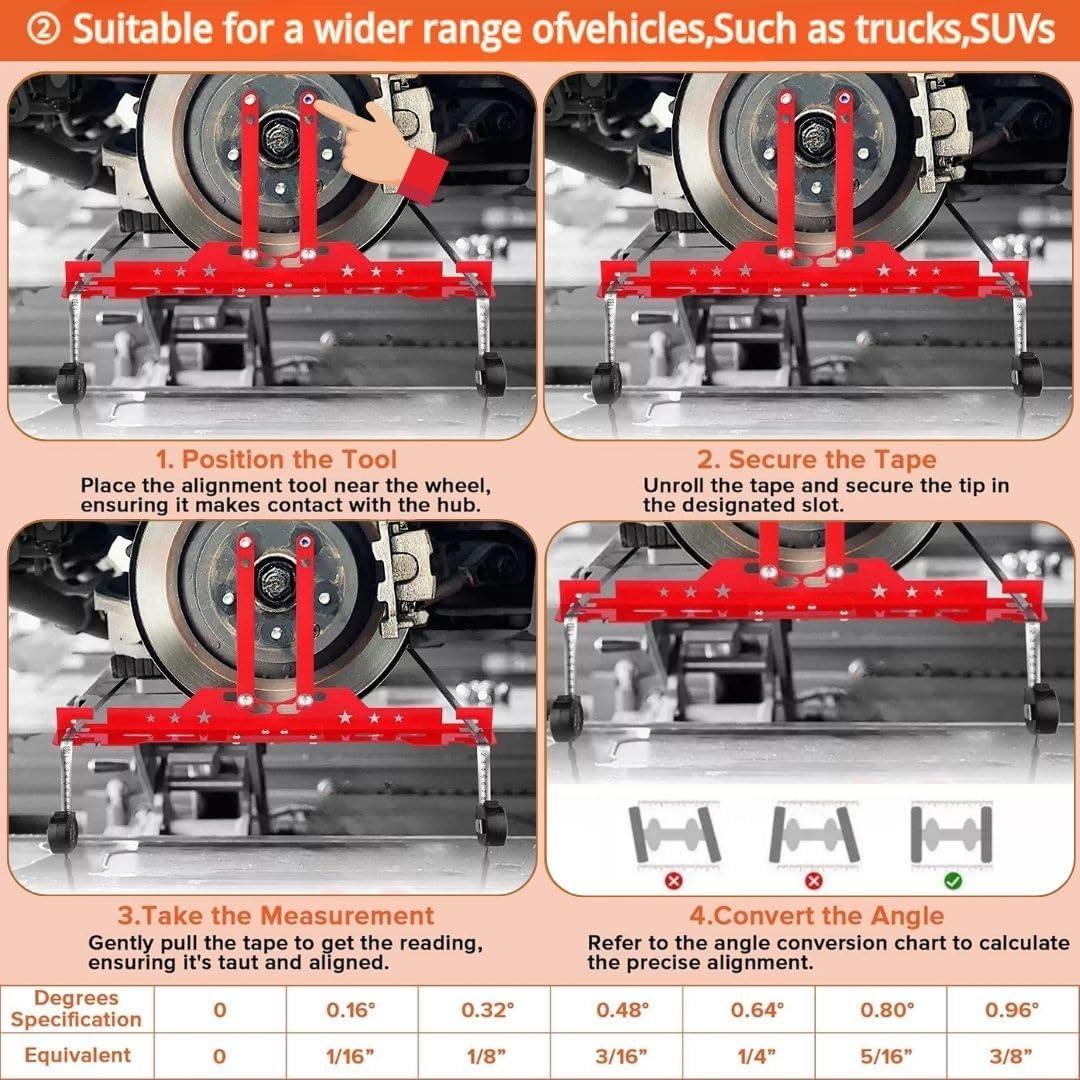 ② Suitable for a wider range ofvehicles,Such as trucks,SUVs

1. Position the Tool
Place the alignment tool near the wheel, ensuring it makes contact with the hub.

2. Secure the Tape
Unroll the tape and secure the tip in the designated slot.

3.Take the Measurement
Gently pull the tape to get the reading, ensuring it's taut and aligned.

4.Convert the Angle
Refer to the angle conversion chart to calculate the precise alignment.

| Degrees Specification | 0 | 0.16° | 0.32° | 0.48° | 0.64° | 0.80° | 0.96° |
|---|---|---|---|---|---|---|---|
| Equivalent | 0 | 1/16” | 1/8” | 3/16” | 1/4” | 5/16” | 3/8” |