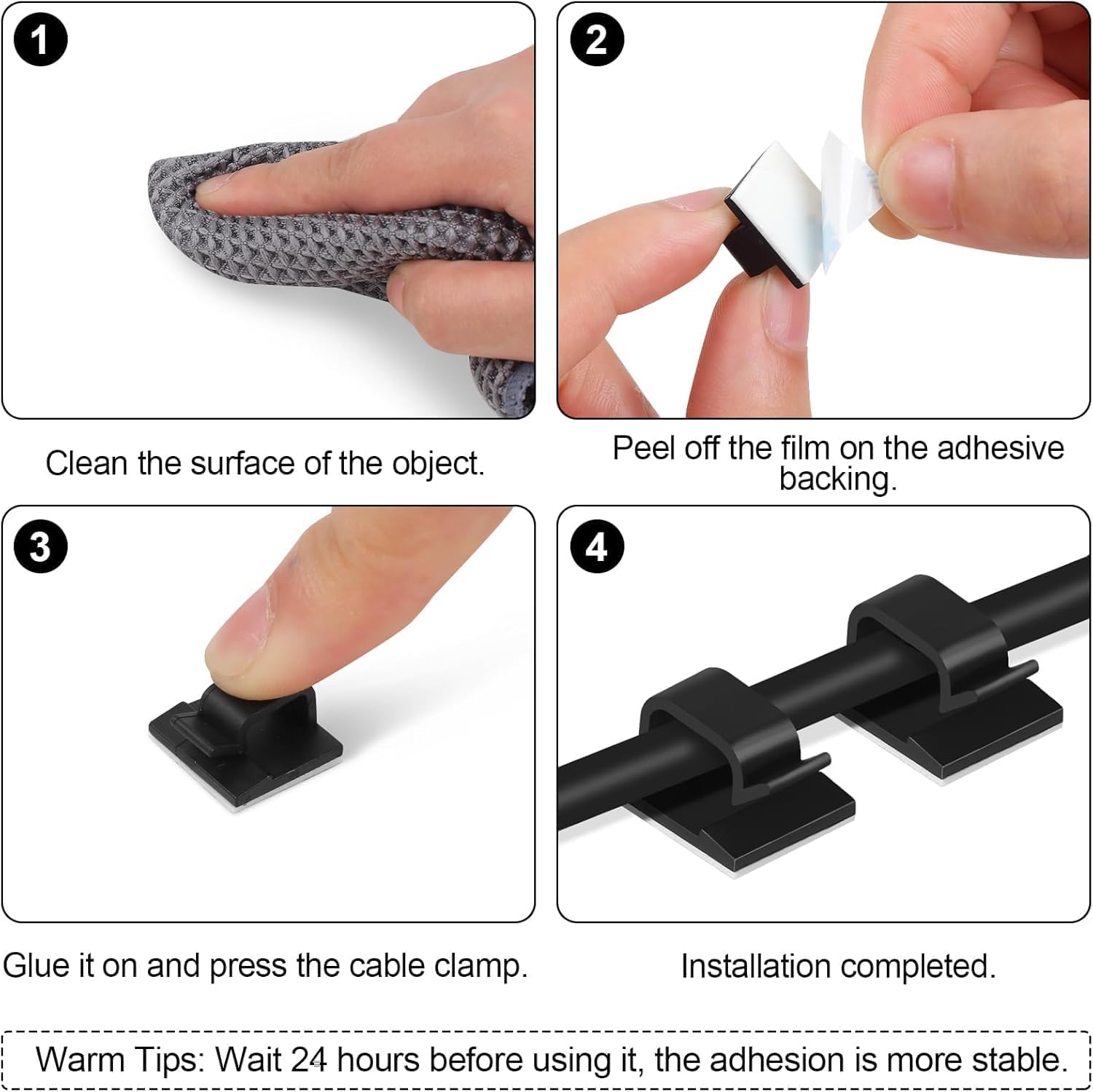 1

Clean the surface of the object.

2

Peel off the film on the adhesive backing.

3

Glue it on and press the cable clamp.

4

Installation completed.

Warm Tips: Wait 24 hours before using it, the adhesion is more stable.