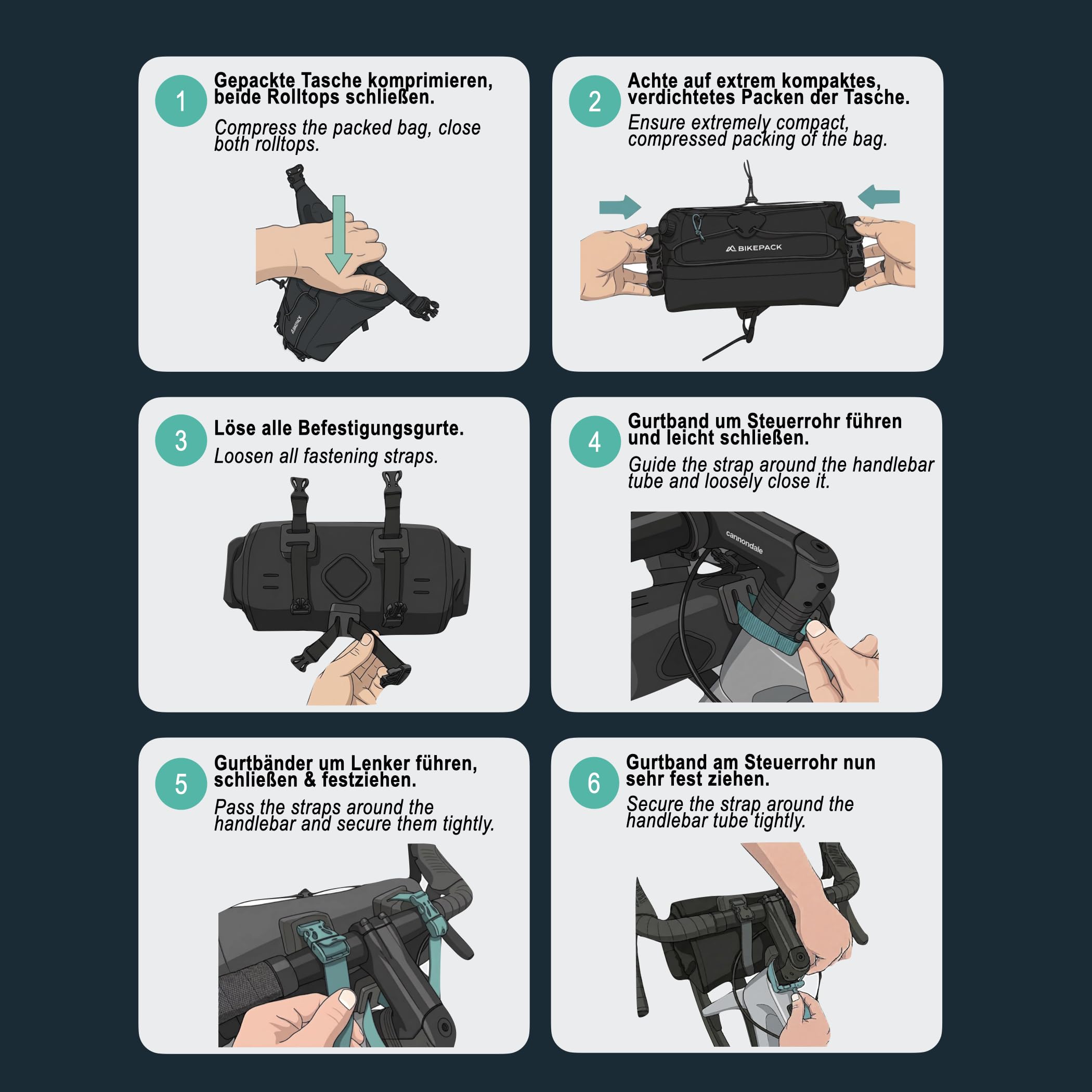 1

Gepackte Tasche komprimieren, beide Rolltops schließen.

Compress the packed bag, close both rolltops.

BIKEPACK

2

Achte auf extrem kompaktes, verdichtetes Packen der Tasche.

Ensure extremely compact, compressed packing of the bag.

BIKEPACK

3

Löse alle Befestigungsgurte.

Loosen all fastening straps.

4

Gurtband um Steuerrohr führen und leicht schließen.

Guide the strap around the handlebar tube and loosely close it.

cannondale

5

Gurtbänder um Lenker führen, schließen & festziehen.

Pass the straps around the handlebar and secure them tightly.

6

Gurtband am Steuerrohr nun sehr fest ziehen.

Secure the strap around the handlebar tube tightly.