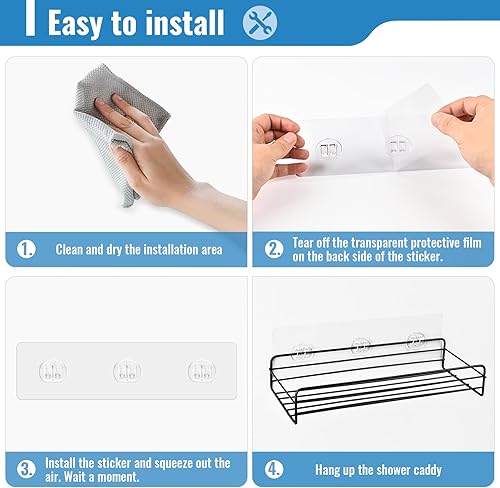 Easy to install

1. Clean and dry the installation area

2. Tear off the transparent protective film on the back side of the sticker.

3. Install the sticker and squeeze out the air. Wait a moment.

4. Hang up the shower caddy