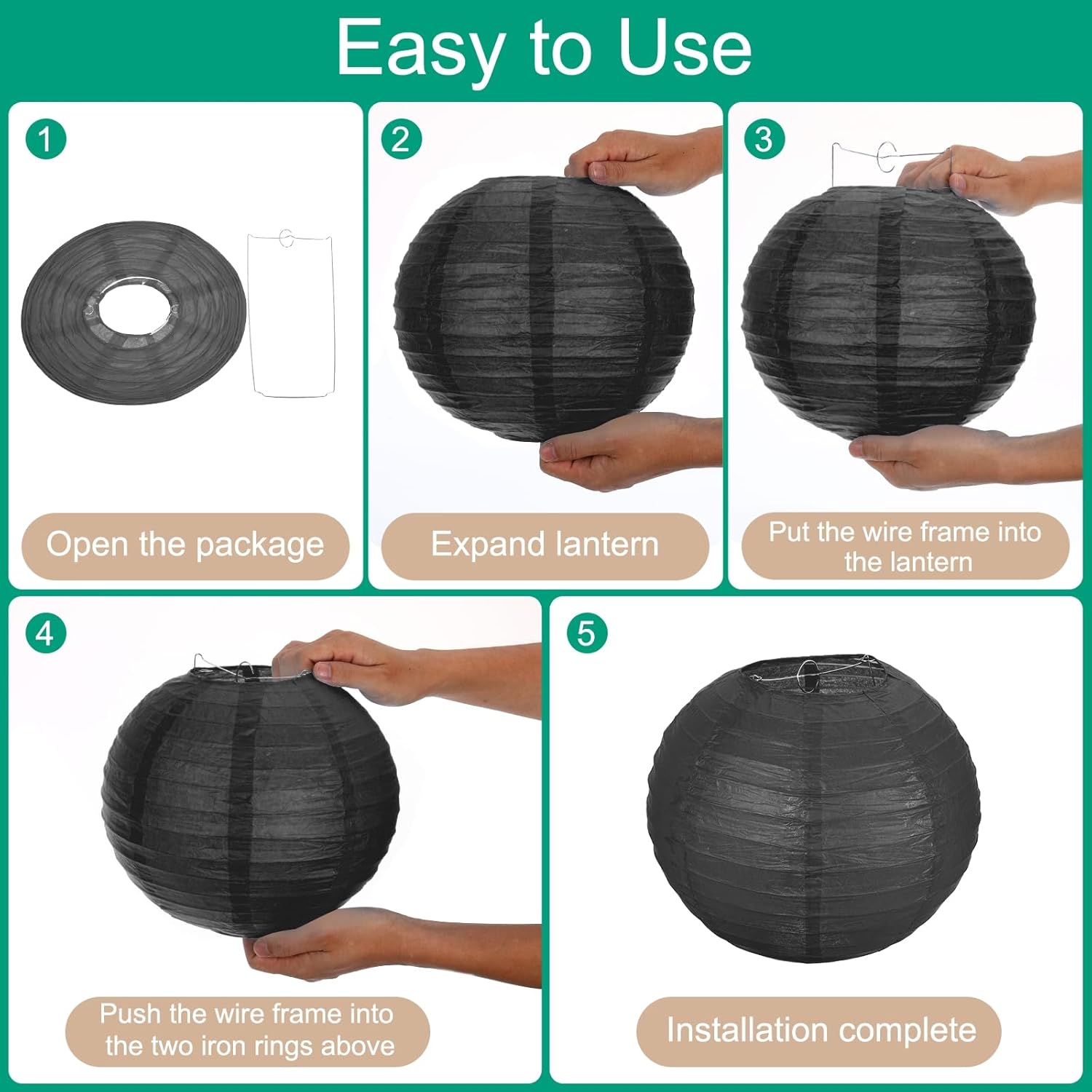 Easy to Use

1

Open the package

2

Expand lantern

3

Put the wire frame into the lantern

4

Push the wire frame into the two iron rings above

5

Installation complete