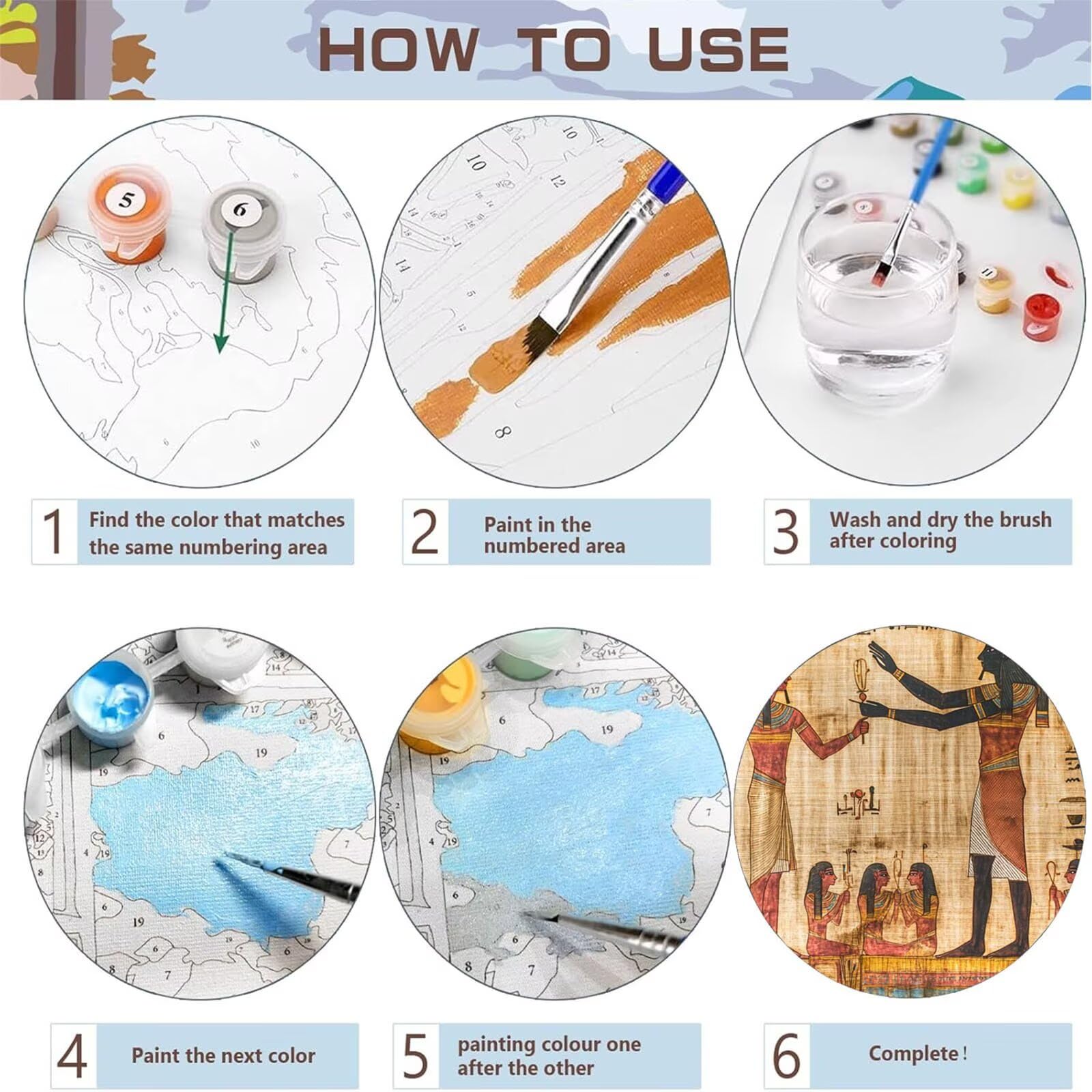 HOW TO USE

5

6

1 Find the color that matches the same numbering area

2 Paint in the numbered area

3 Wash and dry the brush after coloring

4 Paint the next color

5 painting colour one after the other

6 Complete !