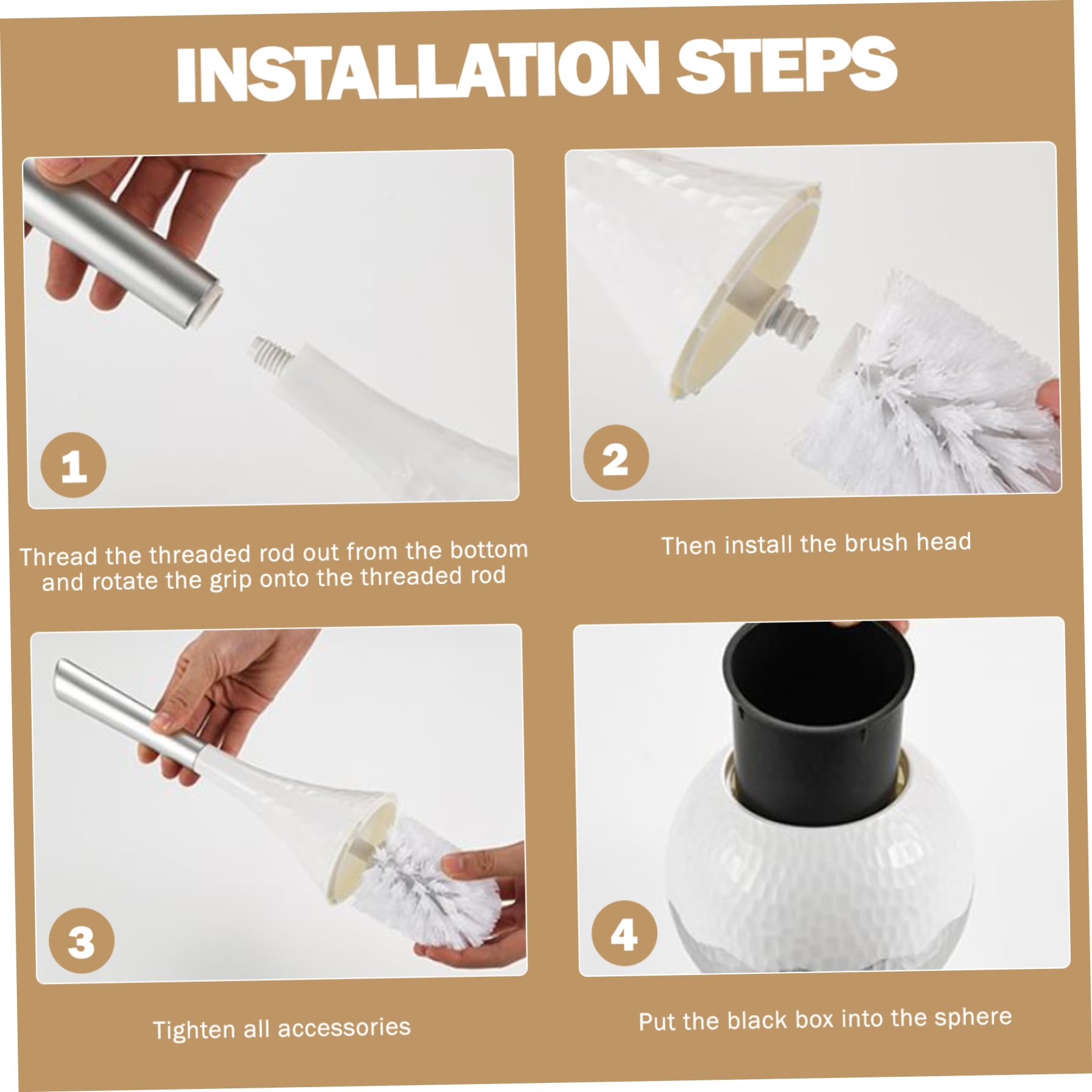 INSTALLATION STEPS

1

Thread the threaded rod out from the bottom and rotate the grip onto the threaded rod

2

Then install the brush head

3

Tighten all accessories

4

Put the black box into the sphere