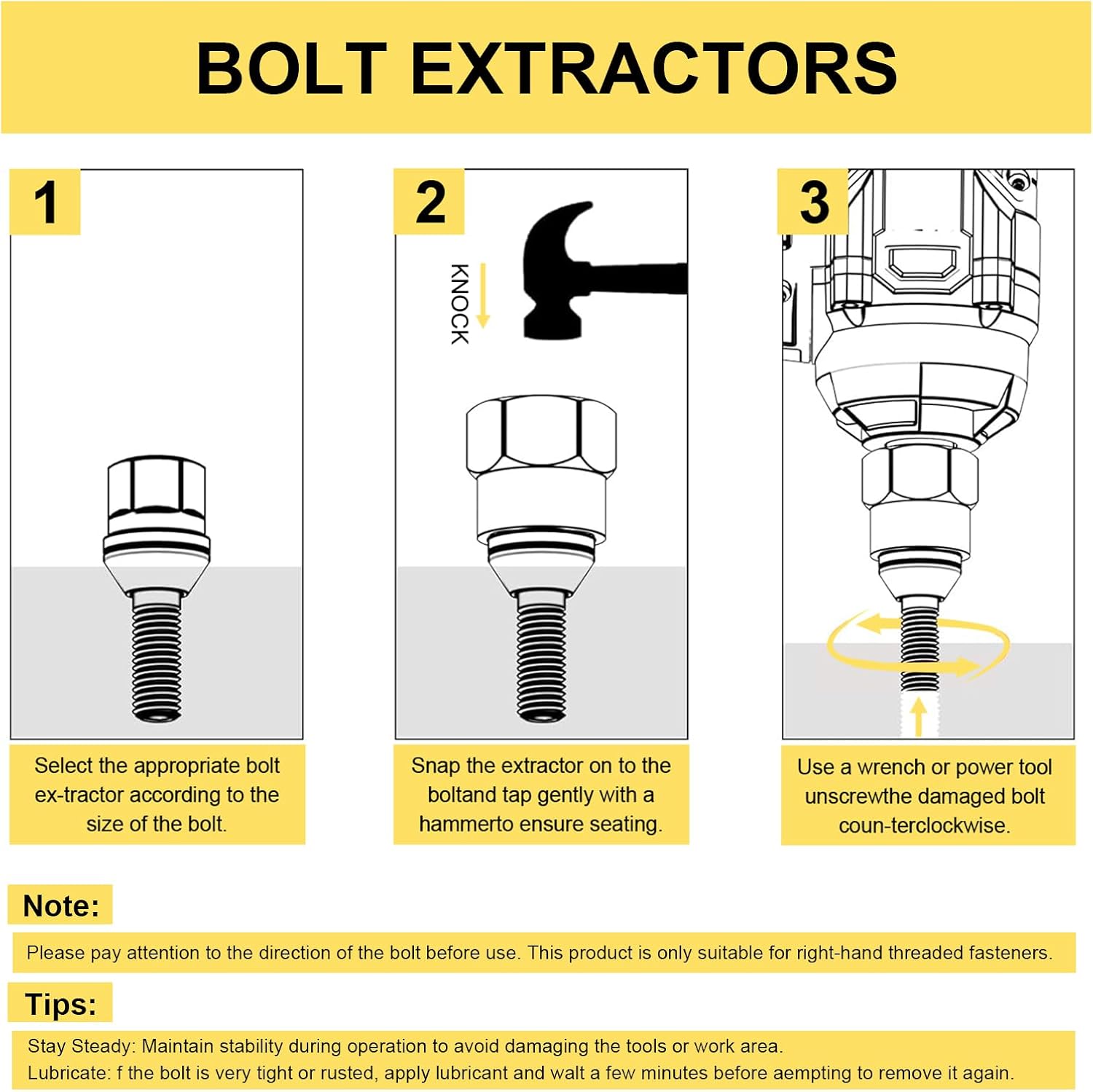 BOLT EXTRACTORS

1

Select the appropriate bolt ex-tractor according to the size of the bolt.

2

KNOCK

Snap the extractor on to the boltand tap gently with a hammerto ensure seating.

3

Use a wrench or power tool unscrewthe damaged bolt coun-terclockwise.

Note:

Please pay attention to the direction of the bolt before use. This product is only suitable for right-hand threaded fasteners.

Tips:

Stay Steady: Maintain stability during operation to avoid damaging the tools or work area.
Lubricate: f the bolt is very tight or rusted, apply lubricant and walt a few minutes before aempting to remove it again.