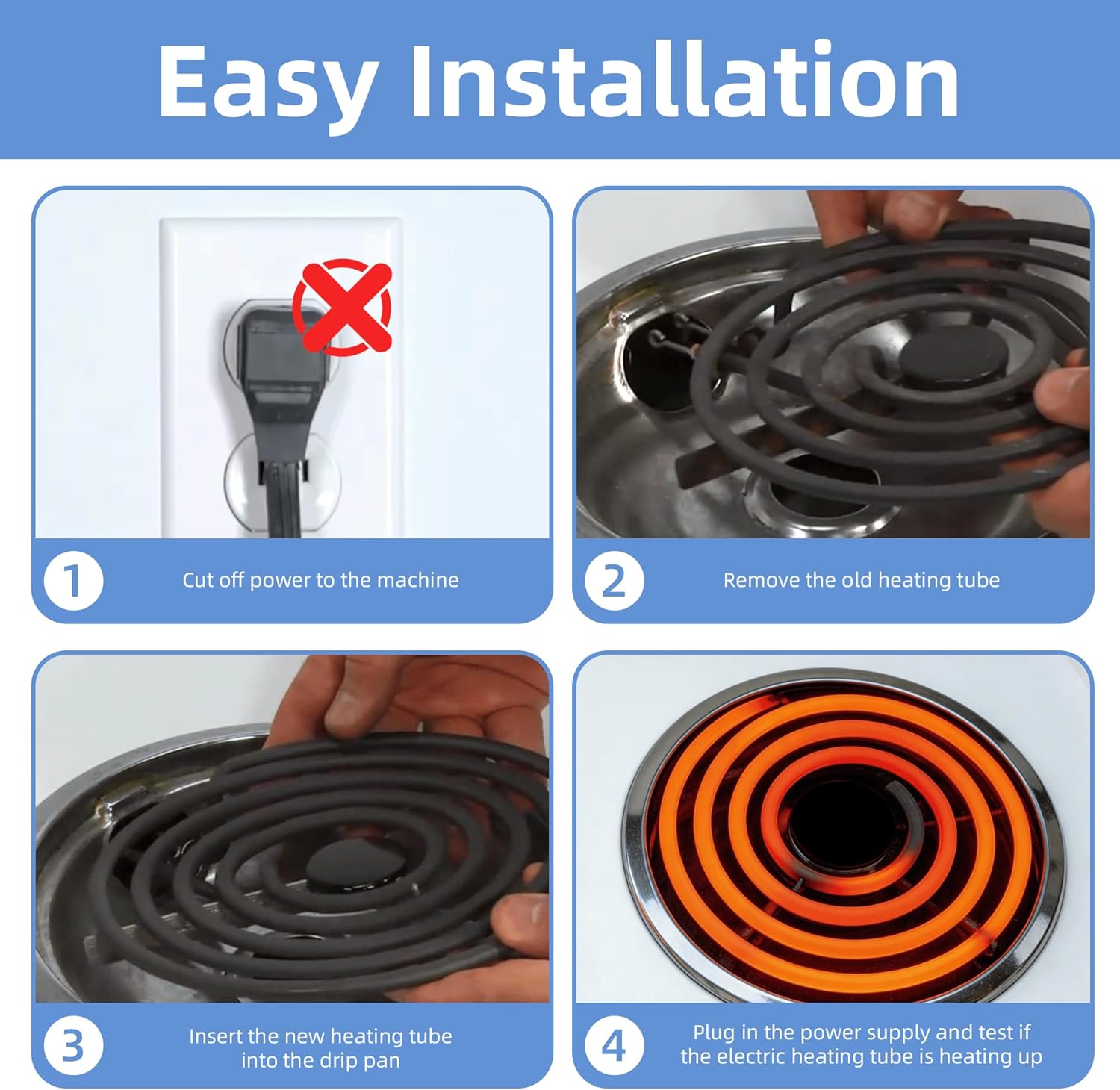 Easy Installation

1 Cut off power to the machine

2 Remove the old heating tube

3 Insert the new heating tube into the drip pan

4 Plug in the power supply and test if the electric heating tube is heating up