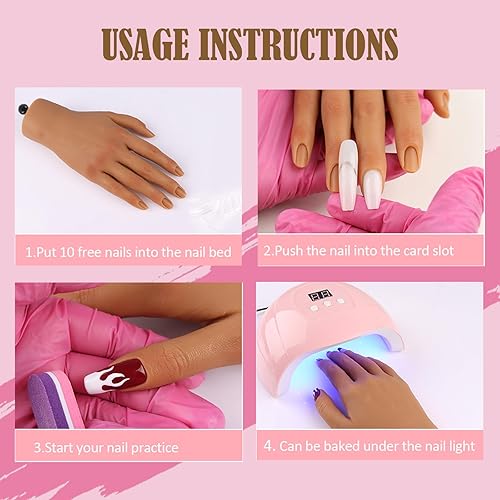 USAGE INSTRUCTIONS

1.Put 10 free nails into the nail bed

2.Push the nail into the card slot

3.Start your nail practice

4. Can be baked under the nail light