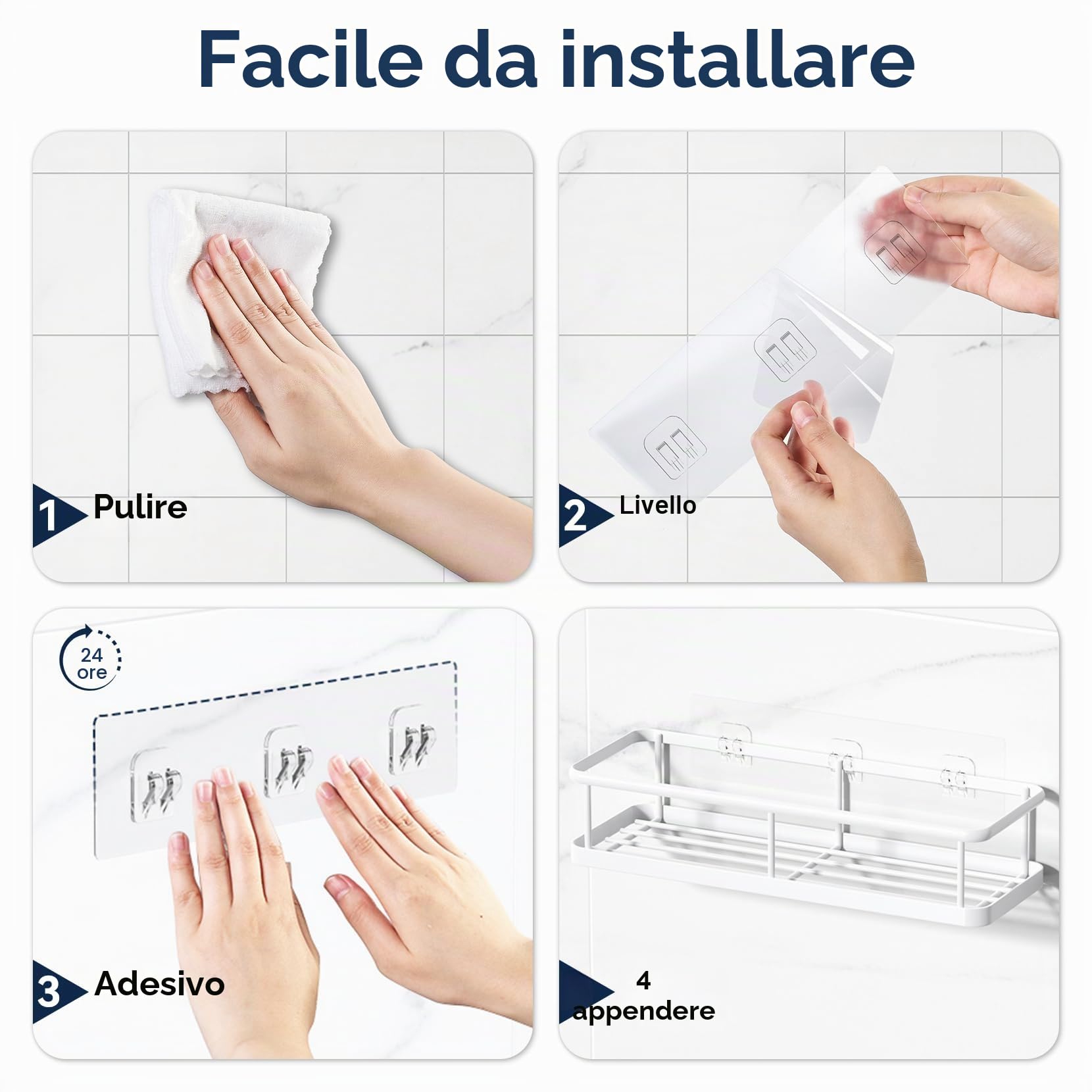 Facile da installare

1 Pulire

2 Livello

24 ore

3 Adesivo

4 appendere