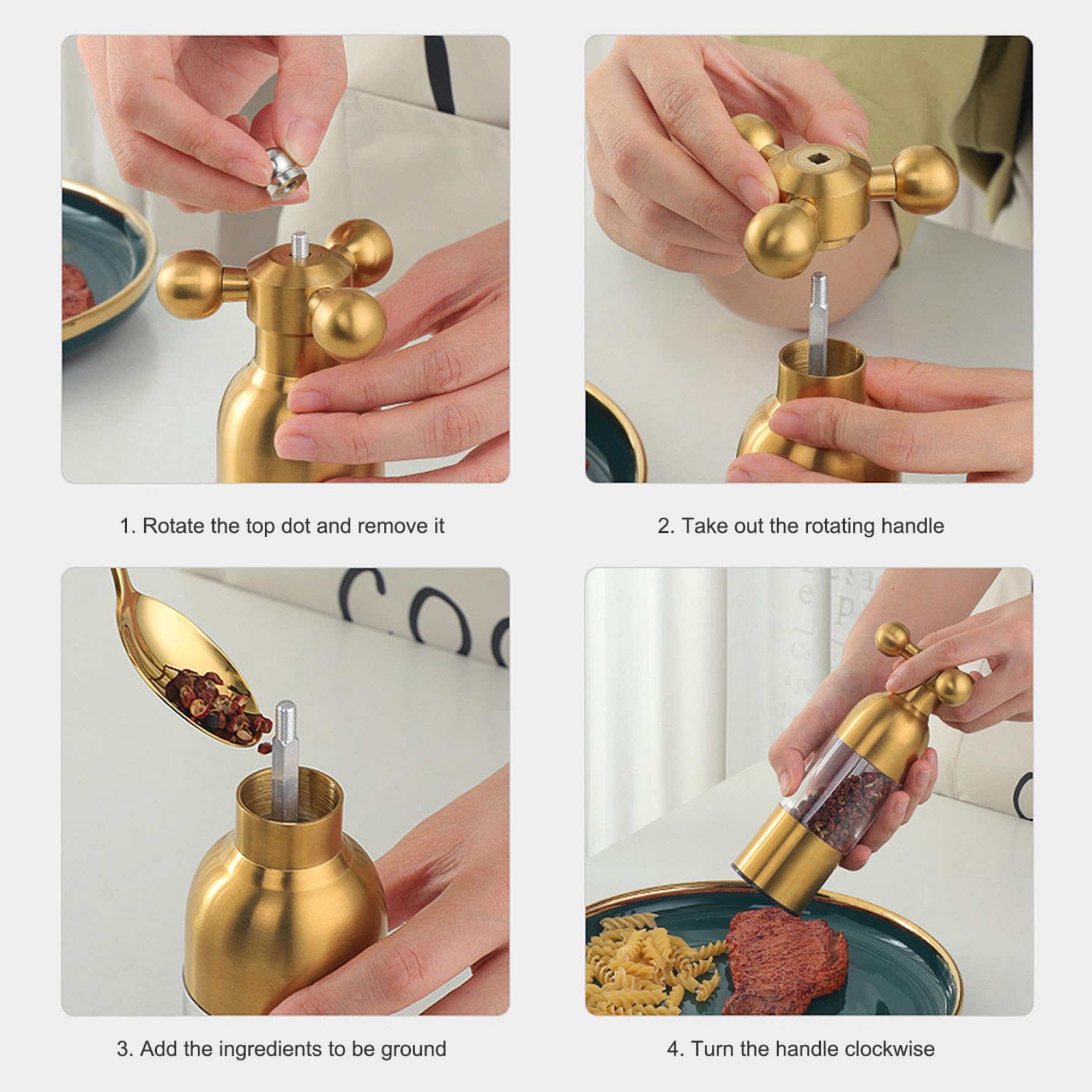 1. Rotate the top dot and remove it

2. Take out the rotating handle

3. Add the ingredients to be ground

4. Turn the handle clockwise