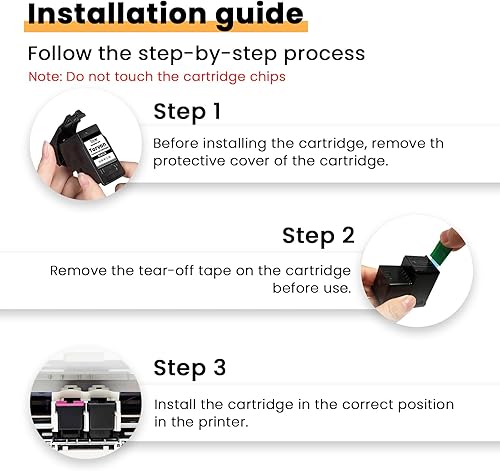 Installation guide

Follow the step-by-step process

Note: Do not touch the cartridge chips

Step 1

Before installing the cartridge, remove th protective cover of the cartridge.

Step 2

Remove the tear-off tape on the cartridge before use.

Step 3

Install the cartridge in the correct position in the printer.