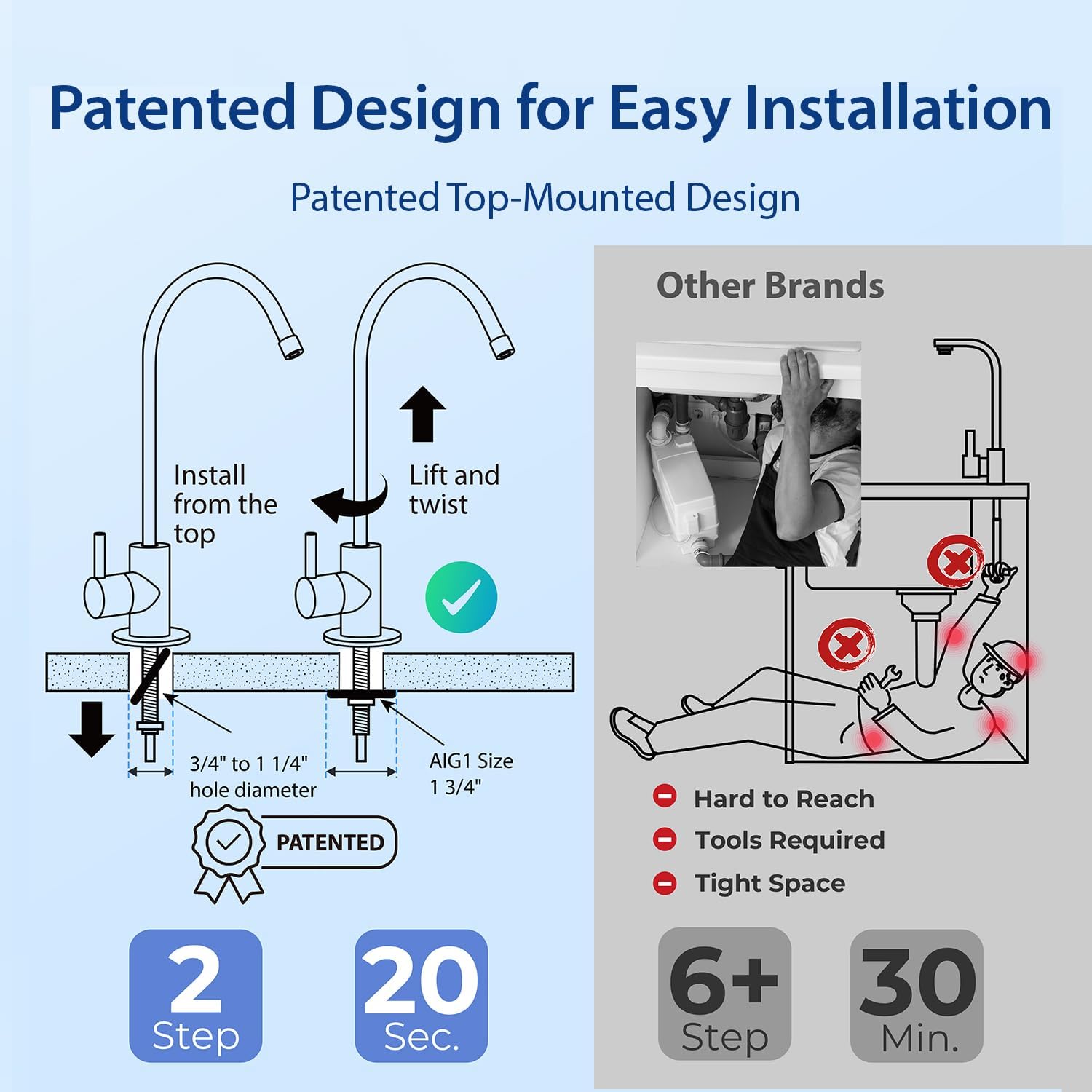 Patented Design for Easy Installation

Patented Top-Mounted Design

Install from the top

Lift and twist

3/4" to 1 1/4" hole diameter

AIG1 Size 1 3/4"

PATENTED

2 Step

20 Sec.

Other Brands

Hard to Reach

Tools Required

Tight Space

6+ Step

30 Min.