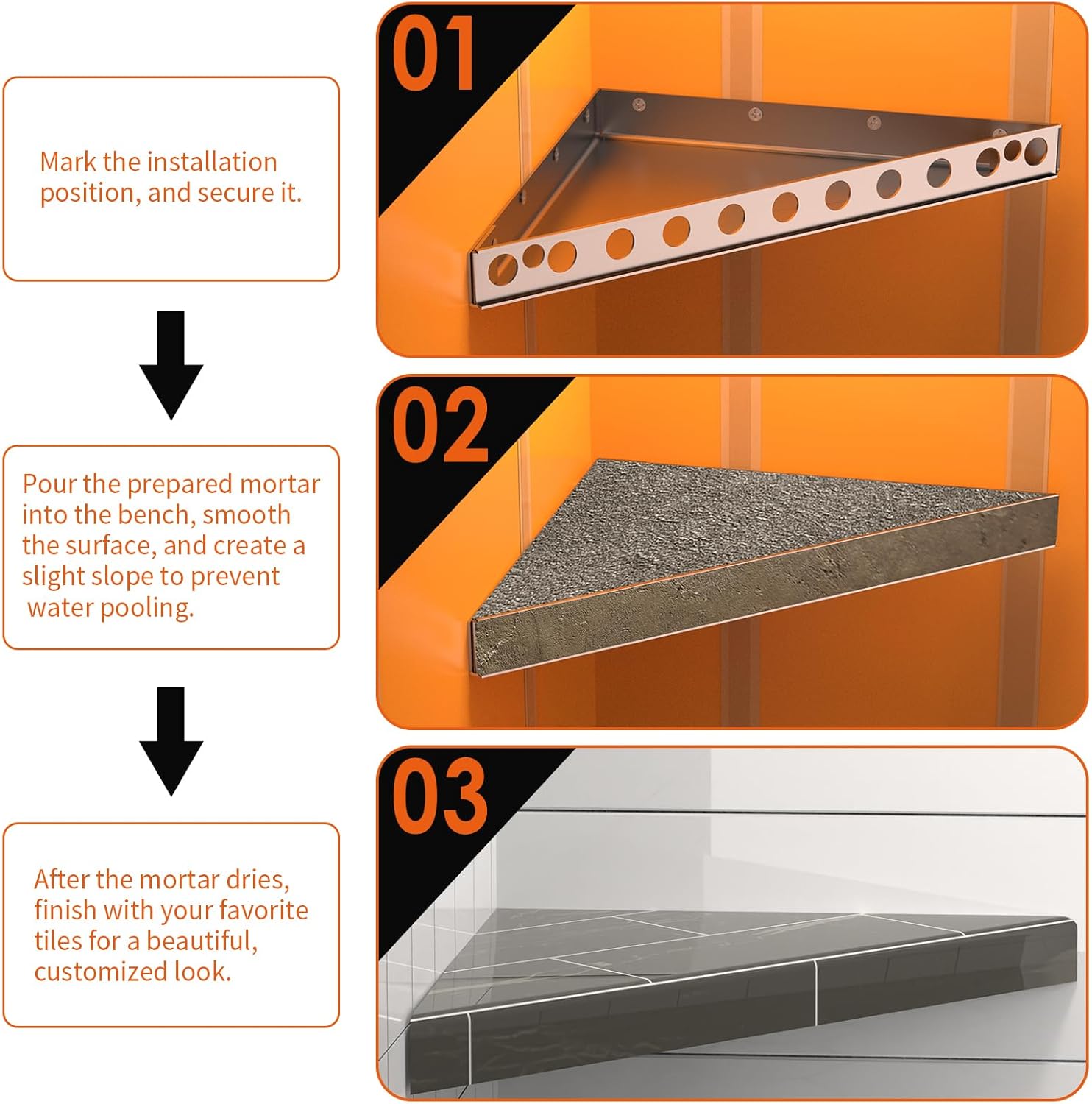 Mark the installation position, and secure it.

01

Pour the prepared mortar into the bench, smooth the surface, and create a slight slope to prevent water pooling.

02

After the mortar dries, finish with your favorite tiles for a beautiful, customized look.

03