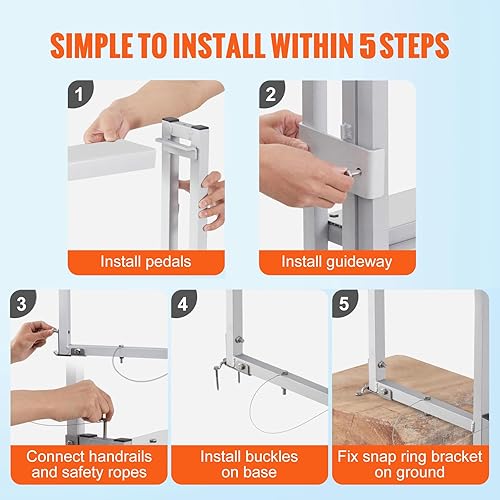 SIMPLE TO INSTALL WITHIN 5 STEPS

1

Install pedals

2

Install guideway

3

Connect handrails and safety ropes

4

Install buckles on base

5

Fix snap ring bracket on ground