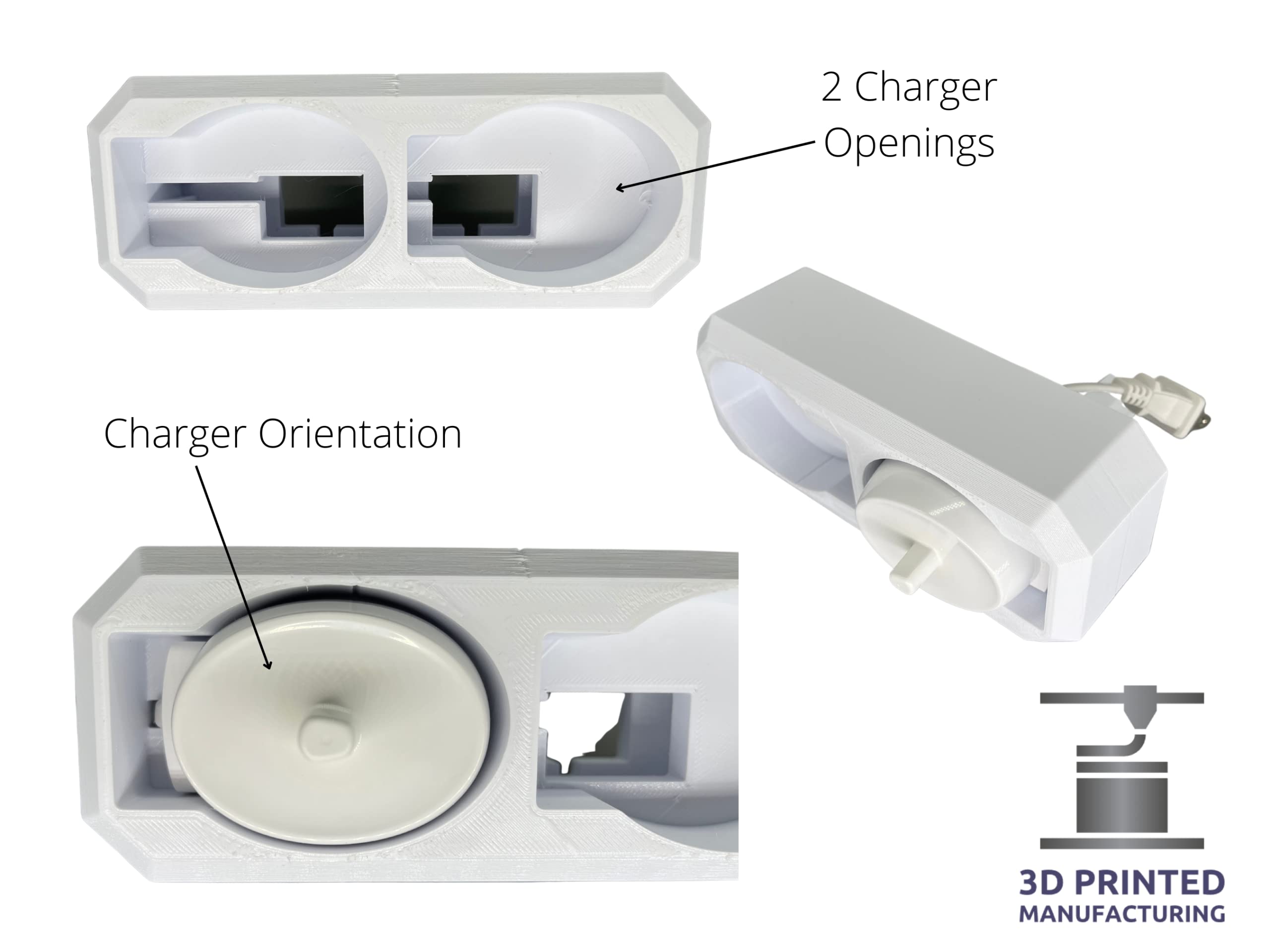 2 Charger Openings

Charger Orientation

3D PRINTED
MANUFACTURING