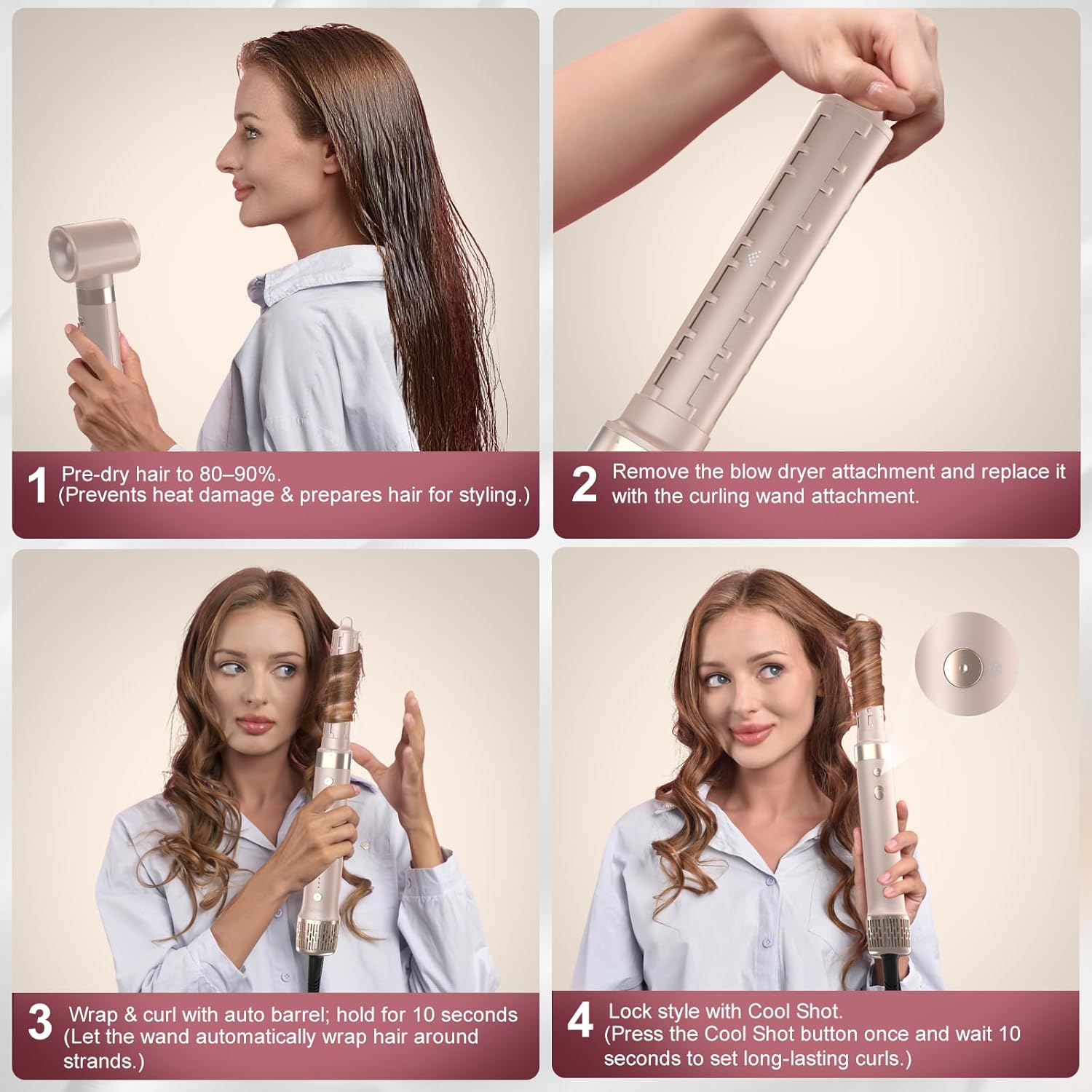 1 Pre-dry hair to 80–90%.
(Prevents heat damage & prepares hair for styling.)

2 Remove the blow dryer attachment and replace it with the curling wand attachment.

3 Wrap & curl with auto barrel; hold for 10 seconds
(Let the wand automatically wrap hair around strands.)

4 Lock style with Cool Shot.
(Press the Cool Shot button once and wait 10 seconds to set long-lasting curls.)