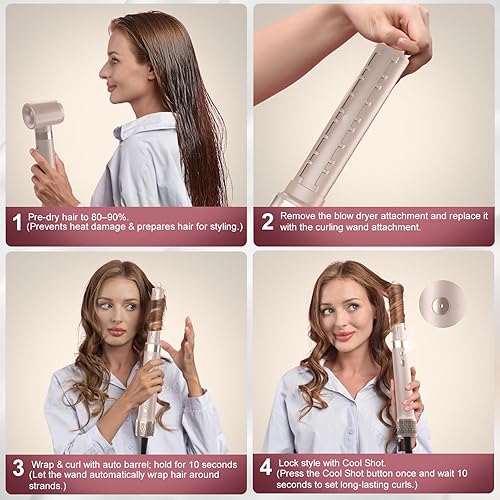 1 Pre-dry hair to 80–90%.
(Prevents heat damage & prepares hair for styling.)

2 Remove the blow dryer attachment and replace it with the curling wand attachment.

3 Wrap & curl with auto barrel; hold for 10 seconds
(Let the wand automatically wrap hair around strands.)

4 Lock style with Cool Shot.
(Press the Cool Shot button once and wait 10 seconds to set long-lasting curls.)