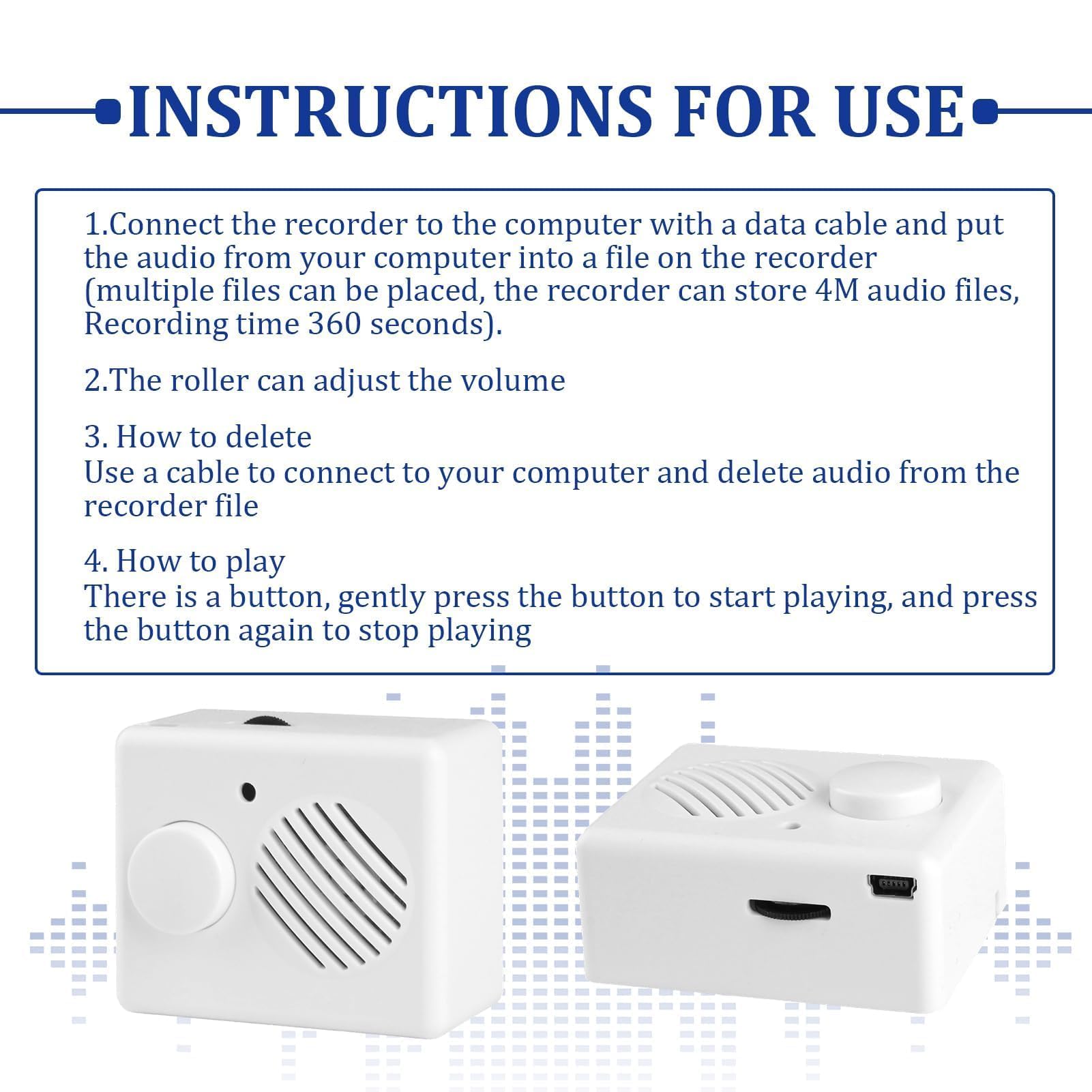 INSTRUCTIONS FOR USE

1.Connect the recorder to the computer with a data cable and put the audio from your computer into a file on the recorder (multiple files can be placed, the recorder can store 4M audio files, Recording time 360 seconds).

2.The roller can adjust the volume

3. How to delete
Use a cable to connect to your computer and delete audio from the recorder file

4. How to play
There is a button, gently press the button to start playing, and press the button again to stop playing