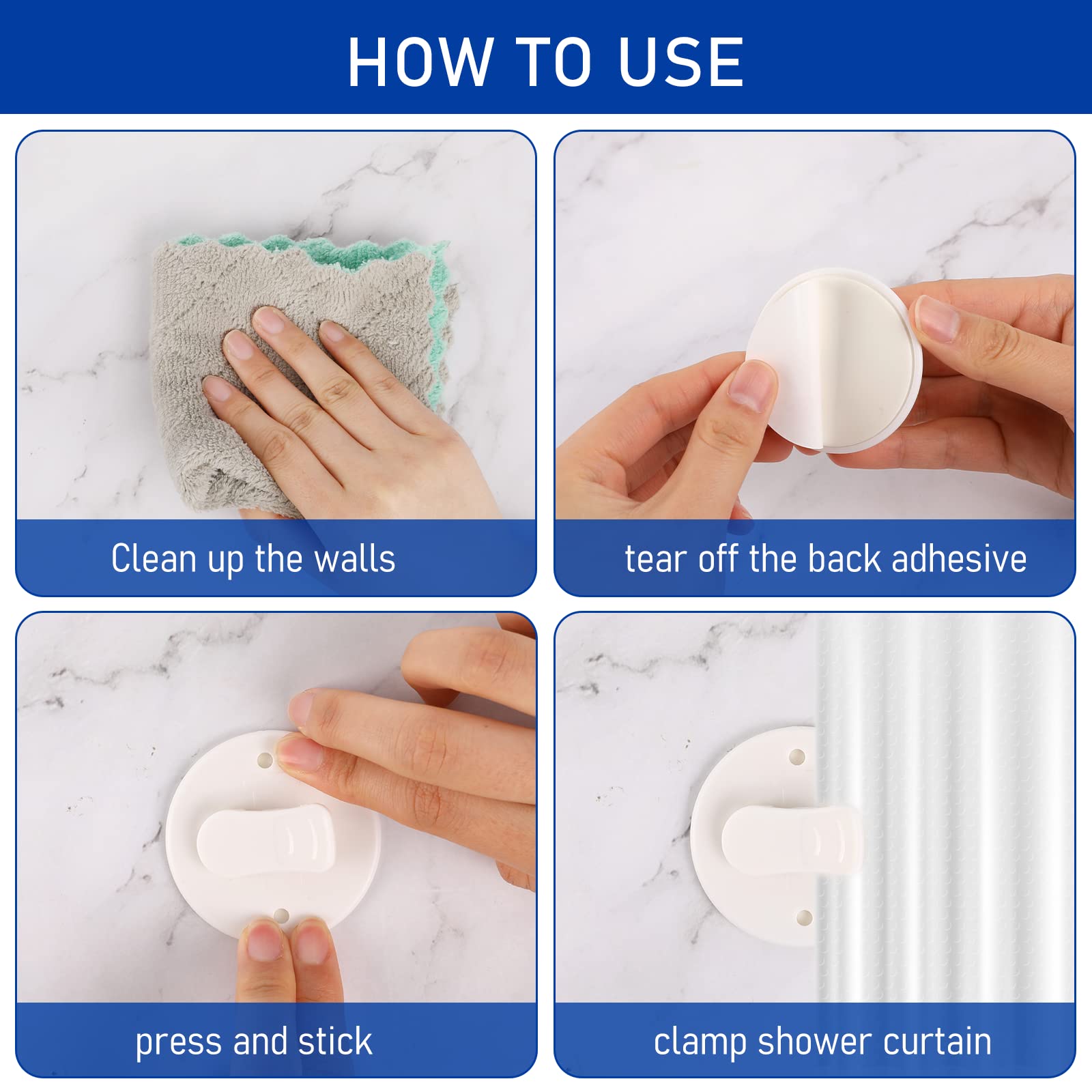 HOW TO USE

Clean up the walls

tear off the back adhesive

press and stick

clamp shower curtain