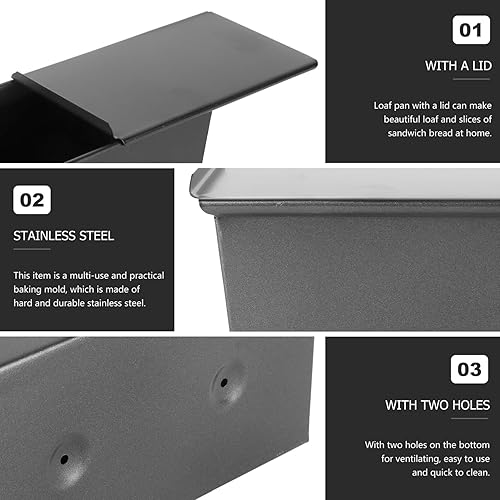 01

WITH A LID

Loaf pan with a lid can make beautiful loaf and slices of sandwich bread at home.

02

STAINLESS STEEL

This item is a multi-use and practical baking mold, which is made of hard and durable stainless steel.

03

WITH TWO HOLES

With two holes on the bottom for ventilating, easy to use and quick to clean.