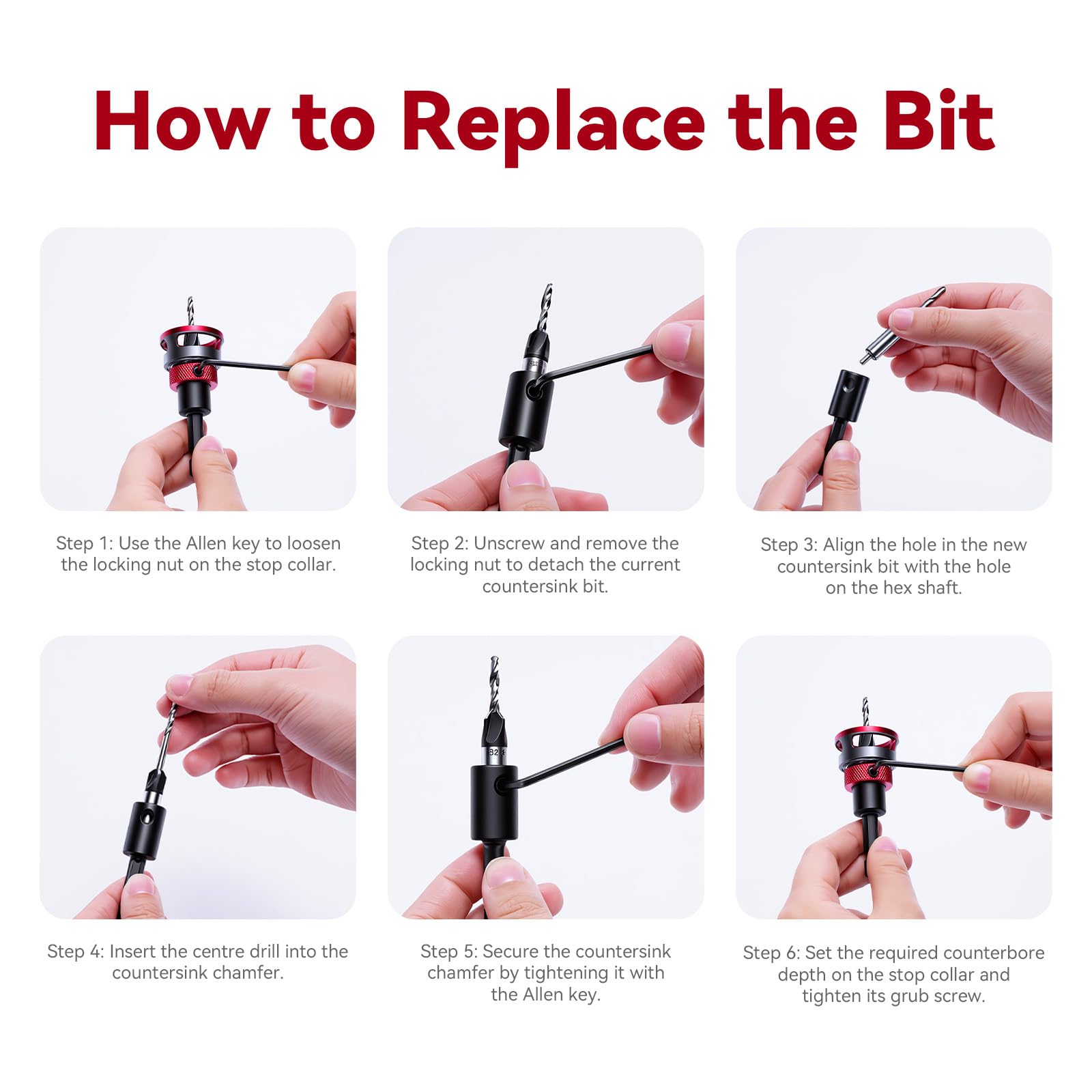 How to Replace the Bit

Step 1: Use the Allen key to loosen the locking nut on the stop collar.

Step 2: Unscrew and remove the locking nut to detach the current countersink bit.

Step 3: Align the hole in the new countersink bit with the hole on the hex shaft.

Step 4: Insert the centre drill into the countersink chamfer.

Step 5: Secure the countersink chamfer by tightening it with the Allen key.

Step 6: Set the required counterbore depth on the stop collar and tighten its grub screw.