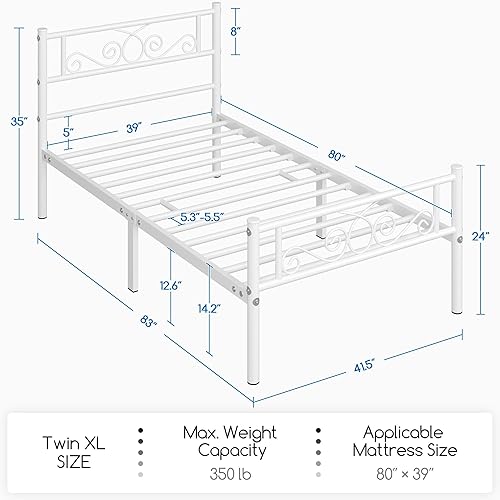 8"

35"

5"

39"

80"

5.3"-5.5"

24"

12.6"

14.2"

83"

41.5"

Twin XL SIZE

Max. Weight Capacity
350 lb

Applicable Mattress Size
80" × 39"