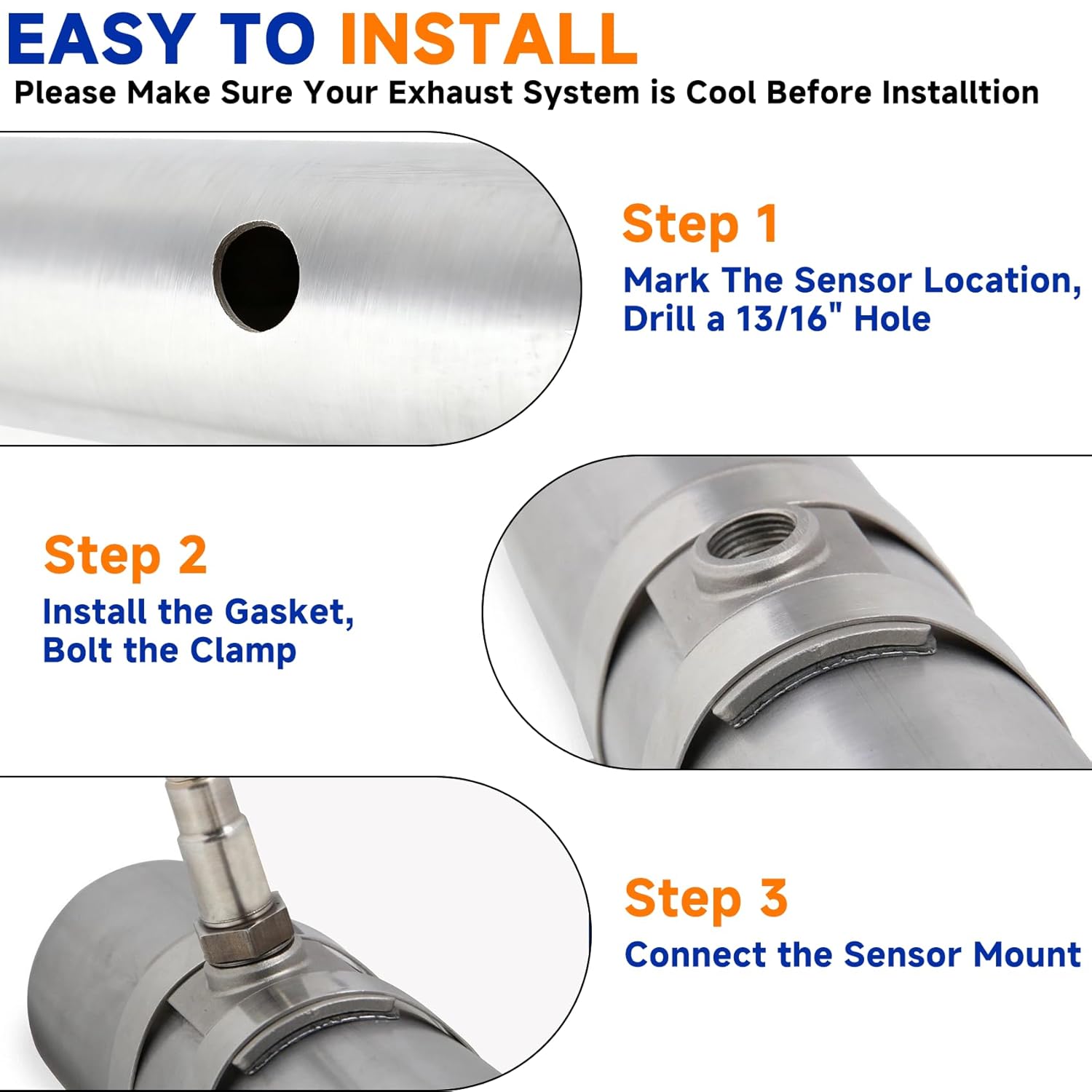 EASY TO INSTALL
Please Make Sure Your Exhaust System is Cool Before Installtion

Step 1
Mark The Sensor Location, Drill a 13/16" Hole

Step 2
Install the Gasket, Bolt the Clamp

Step 3
Connect the Sensor Mount