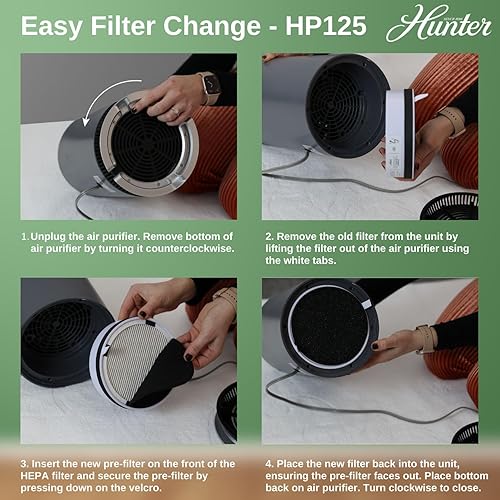 Easy Filter Change - HP125

Hunter

1. Unplug the air purifier. Remove bottom of air purifier by turning it counterclockwise.

2. Remove the old filter from the unit by lifting the filter out of the air purifier using the white tabs.

3. Insert the new pre-filter on the front of the HEPA filter and secure the pre-filter by pressing down on the velcro.

4. Place the new filter back into the unit, ensuring the pre-filter faces out. Place bottom back on air purifier. Turn clockwise to close.