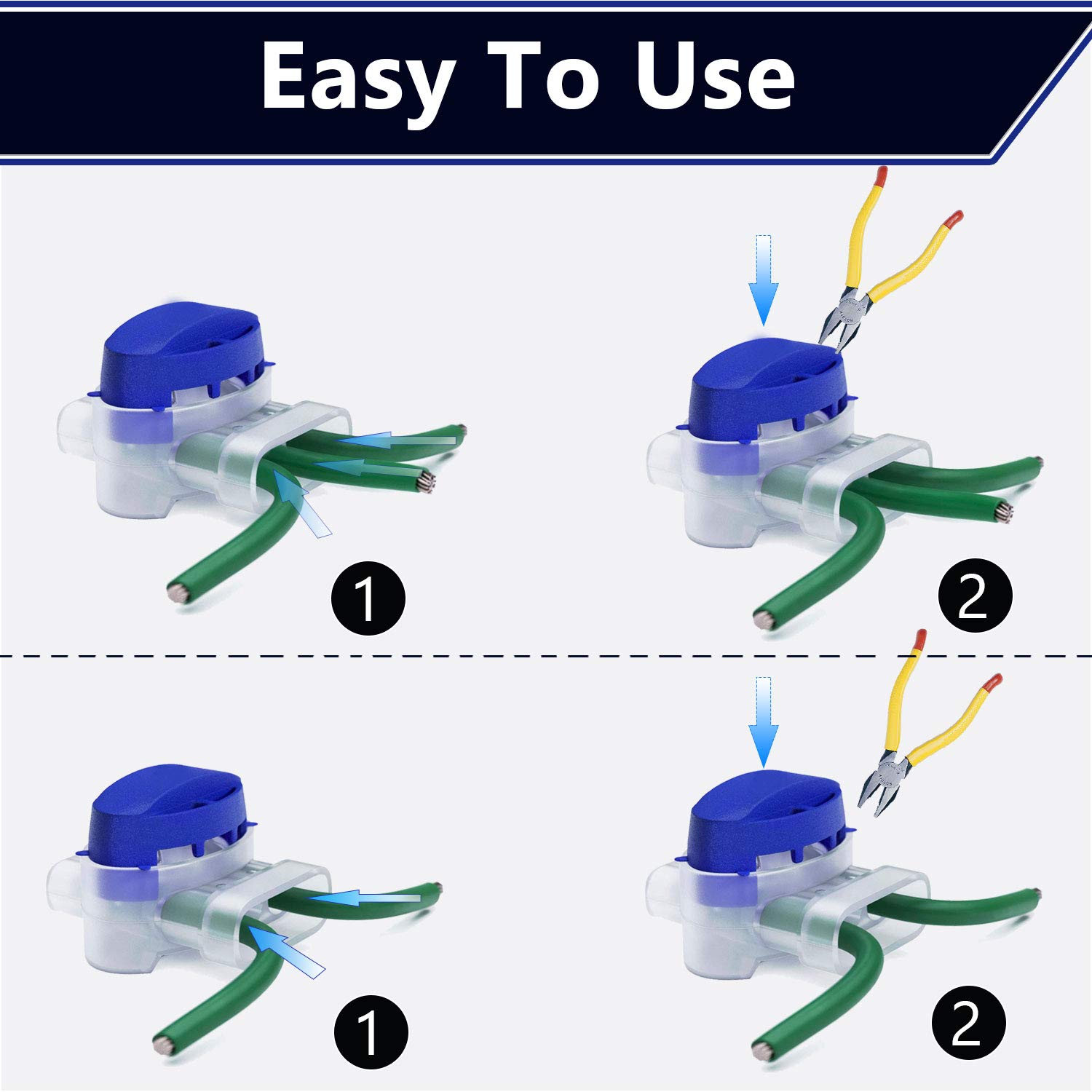 Easy To Use

1

2

1

2