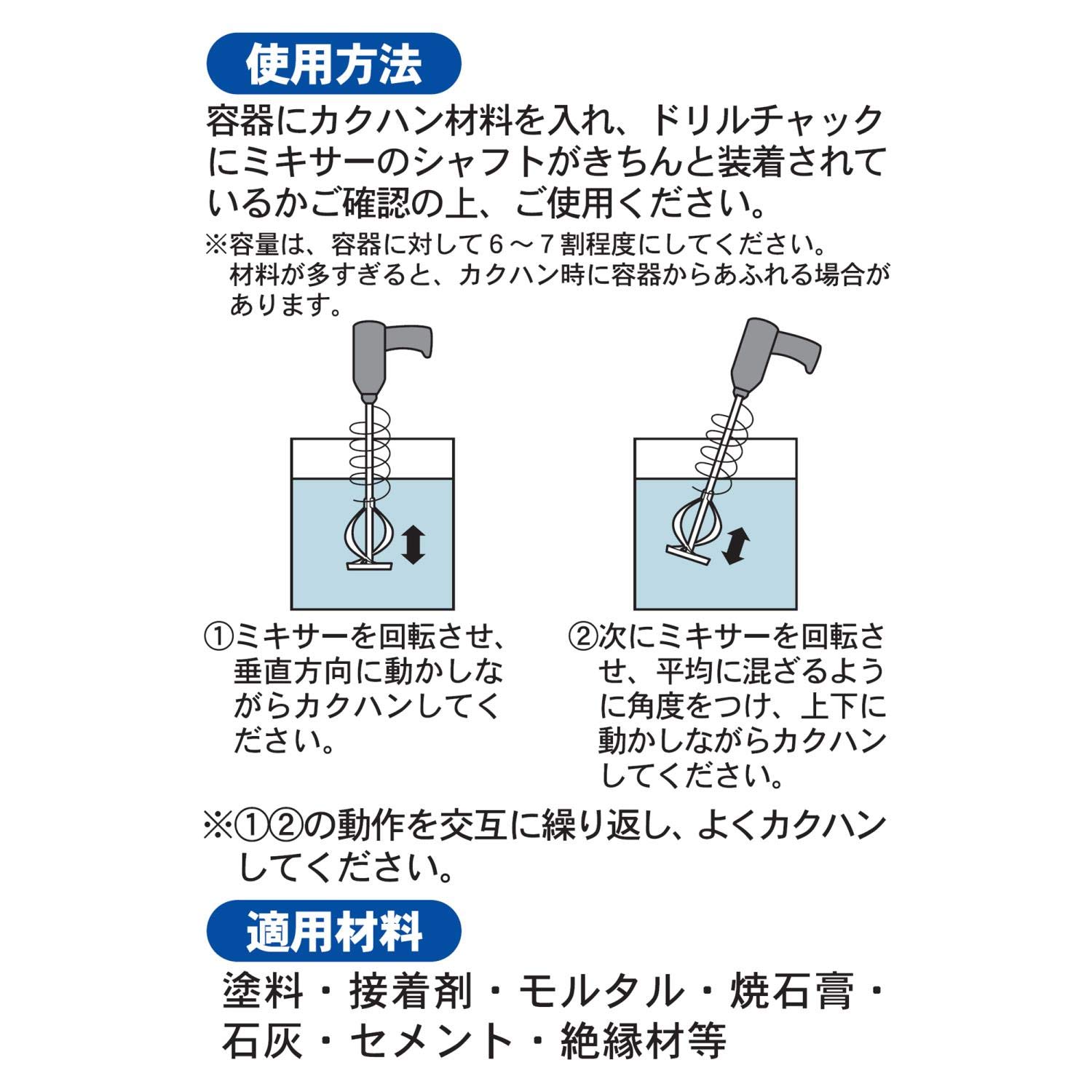 使用方法

容器にカクハン材料を入れ、ドリルチャックにミキサーのシャフトがきちんと装着されているかご確認の上、ご使用ください。

※容量は、容器に対して６～７割程度にしてください。材料が多すぎると、カクハン時に容器からあふれる場合があります。

①ミキサーを回転させ、垂直方向に動かしながらカクハンしてください。

②次にミキサーを回転させ、平均に混ざるように角度をつけ、上下に動かしながらカクハンしてください。

※①②の動作を交互に繰り返し、よくカクハンしてください。

適用材料

塗料・接着剤・モルタル・焼石膏・石灰・セメント・絶縁材等