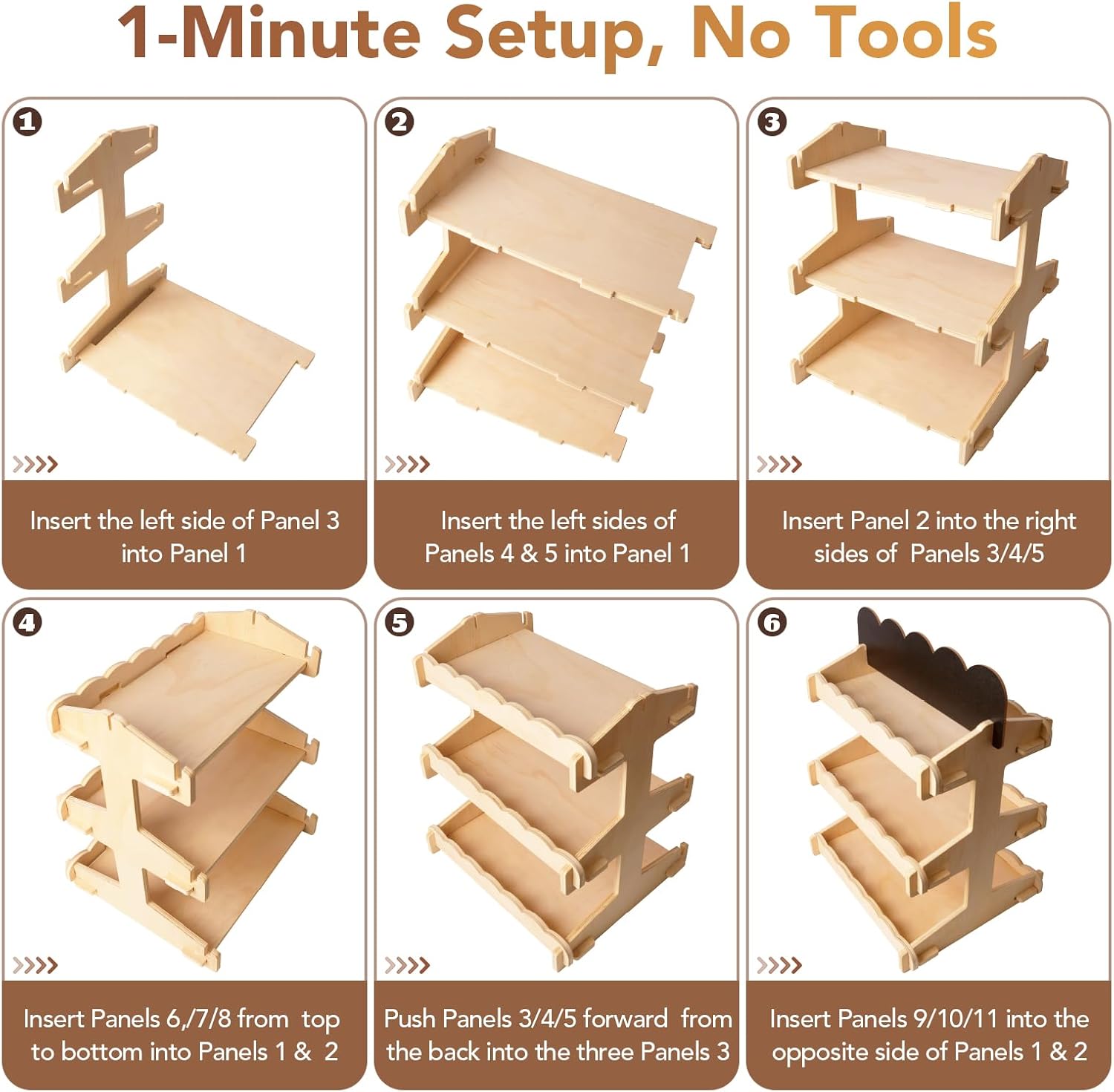 1-Minute Setup, No Tools

1

Insert the left side of Panel 3 into Panel 1

2

Insert the left sides of Panels 4 & 5 into Panel 1

3

Insert Panel 2 into the right sides of Panels 3/4/5

4

Insert Panels 6,/7/8 from top to bottom into Panels 1 & 2

5

Push Panels 3/4/5 forward from the back into the three Panels 3

6

Insert Panels 9/10/11 into the opposite side of Panels 1 & 2