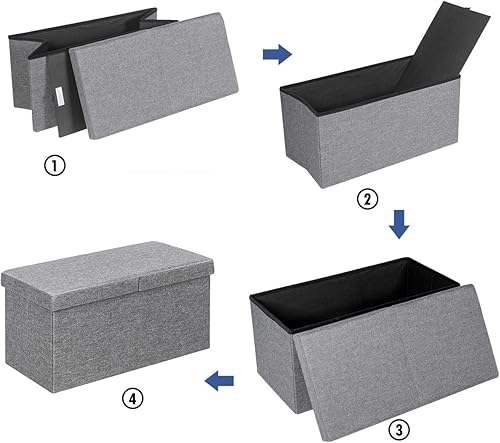 ①

②

③

④