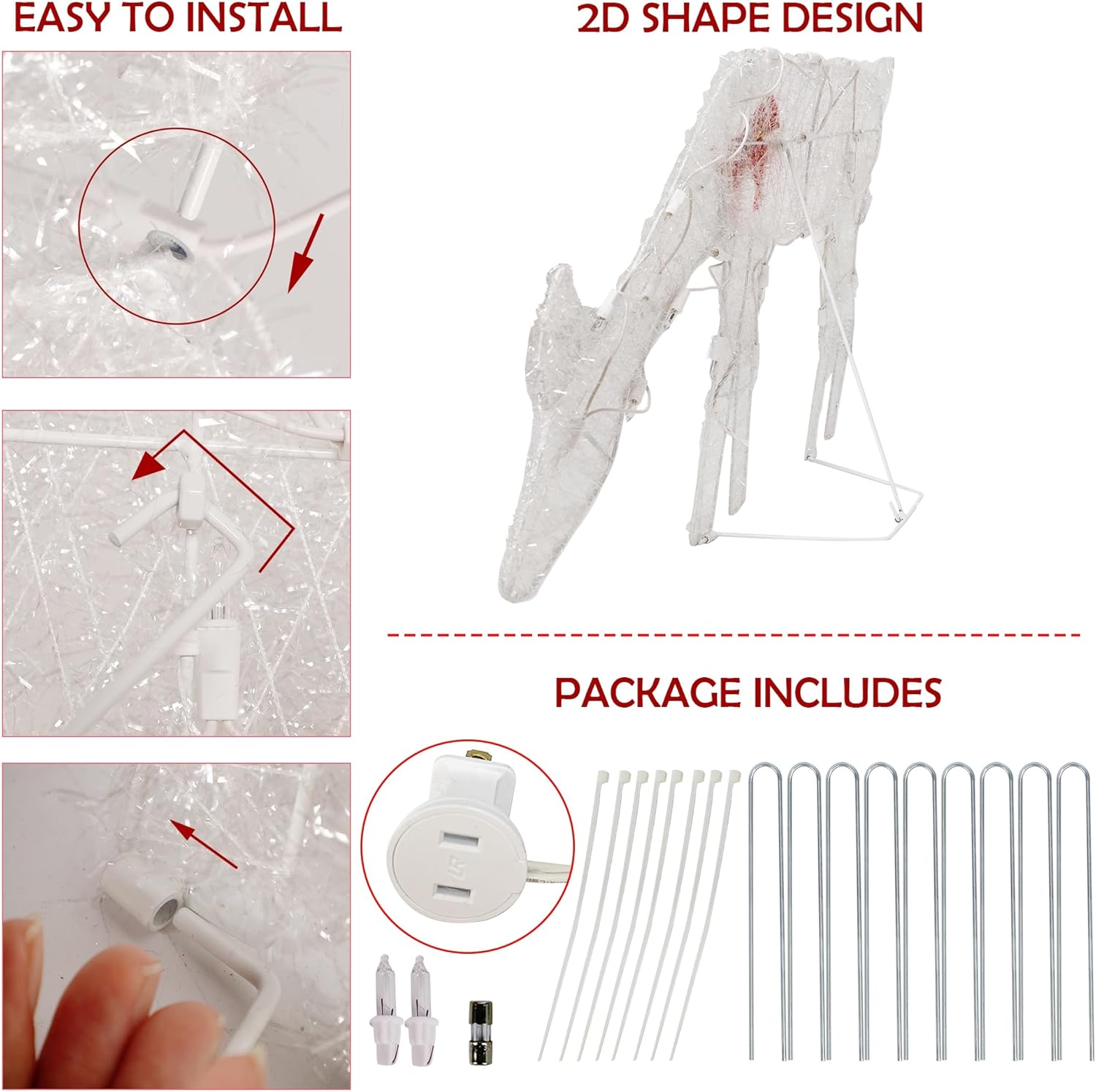 EASY TO INSTALL

2D SHAPE DESIGN

PACKAGE INCLUDES