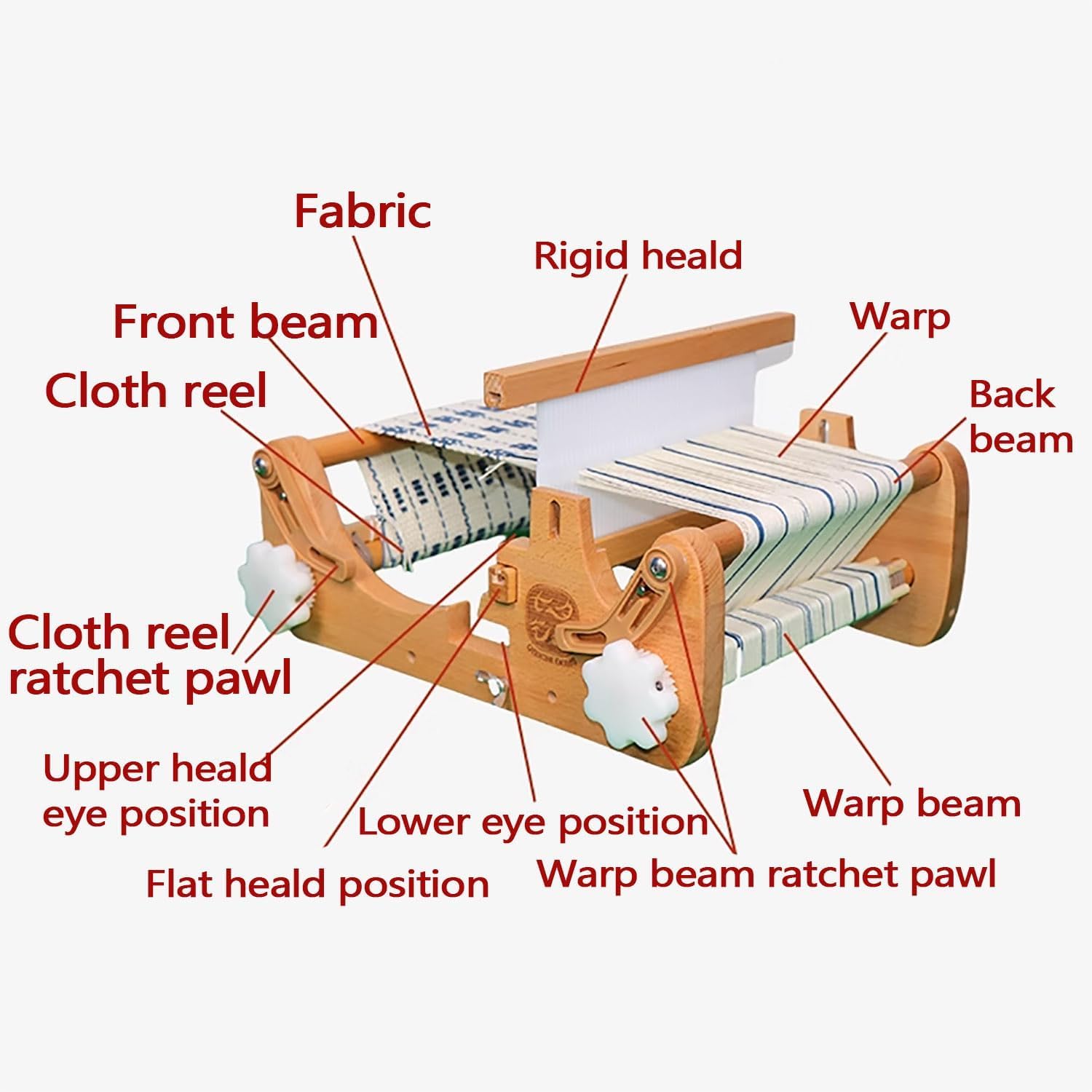 Fabric

Rigid heald

Front beam

Warp

Cloth reel

Back beam

Cloth reel ratchet pawl

Upper heald eye position

Lower eye position

Warp beam

Flat heald position

Warp beam ratchet pawl