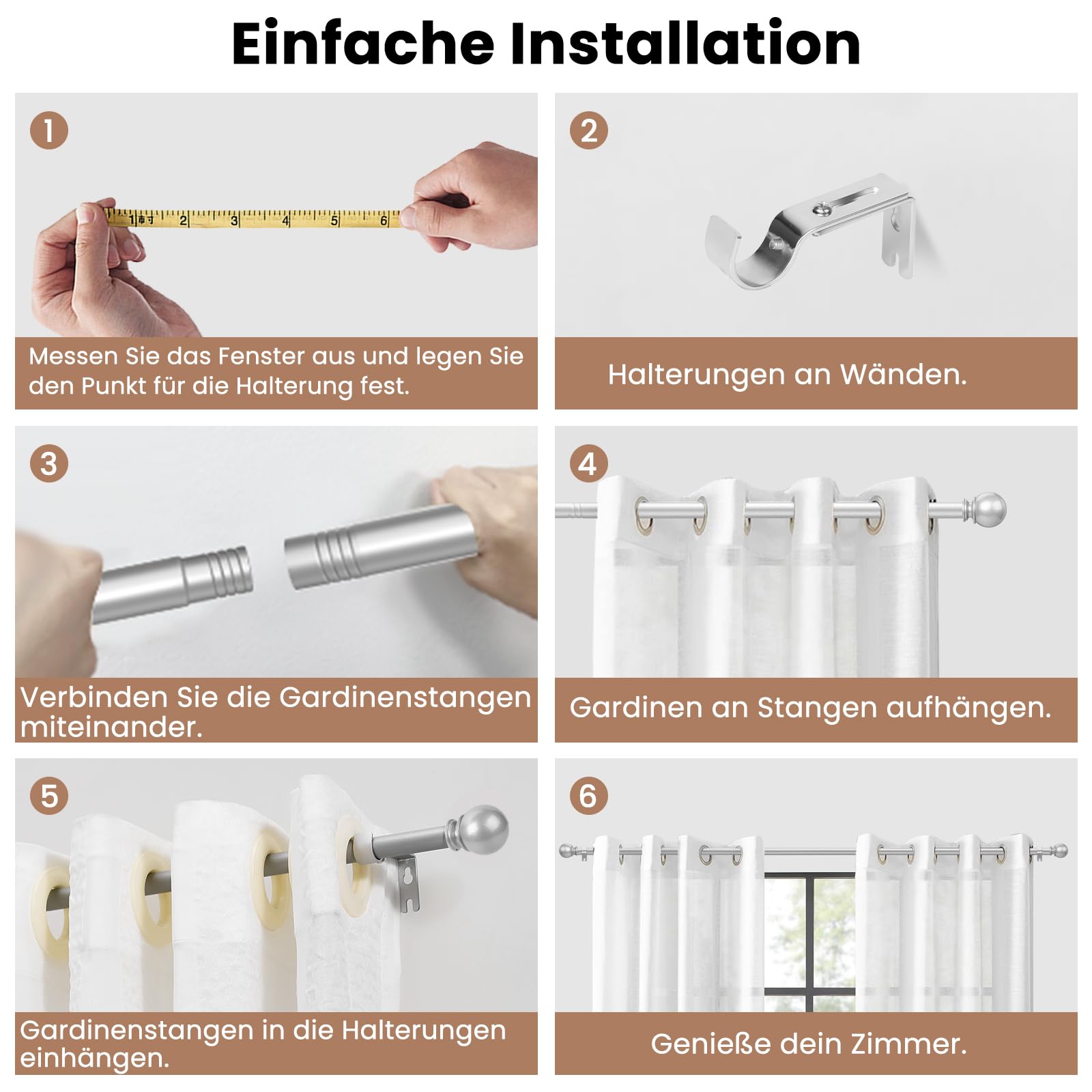 Einfache Installation

1

1 2 3 4 5 6

Messen Sie das Fenster aus und legen Sie den Punkt für die Halterung fest.

2

Halterungen an Wänden.

3

Verbinden Sie die Gardinenstangen miteinander.

4

Gardinen an Stangen aufhängen.

5

Gardinenstangen in die Halterungen einhängen.

6

Genieße dein Zimmer.