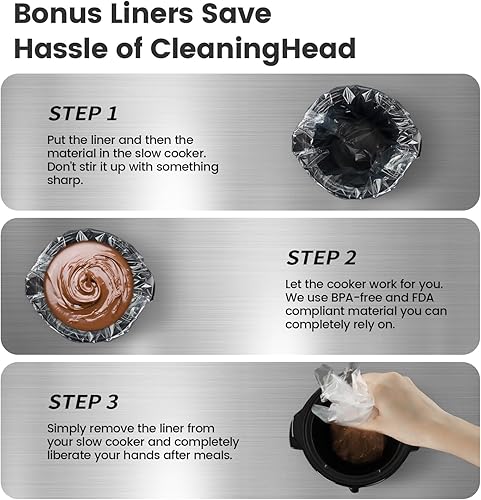 Bonus Liners Save Hassle of CleaningHead

STEP 1

Put the liner and then the material in the slow cooker. Don't stir it up with something sharp.

STEP 2

Let the cooker work for you. We use BPA-free and FDA compliant material you can completely rely on.

STEP 3

Simply remove the liner from your slow cooker and completely liberate your hands after meals.