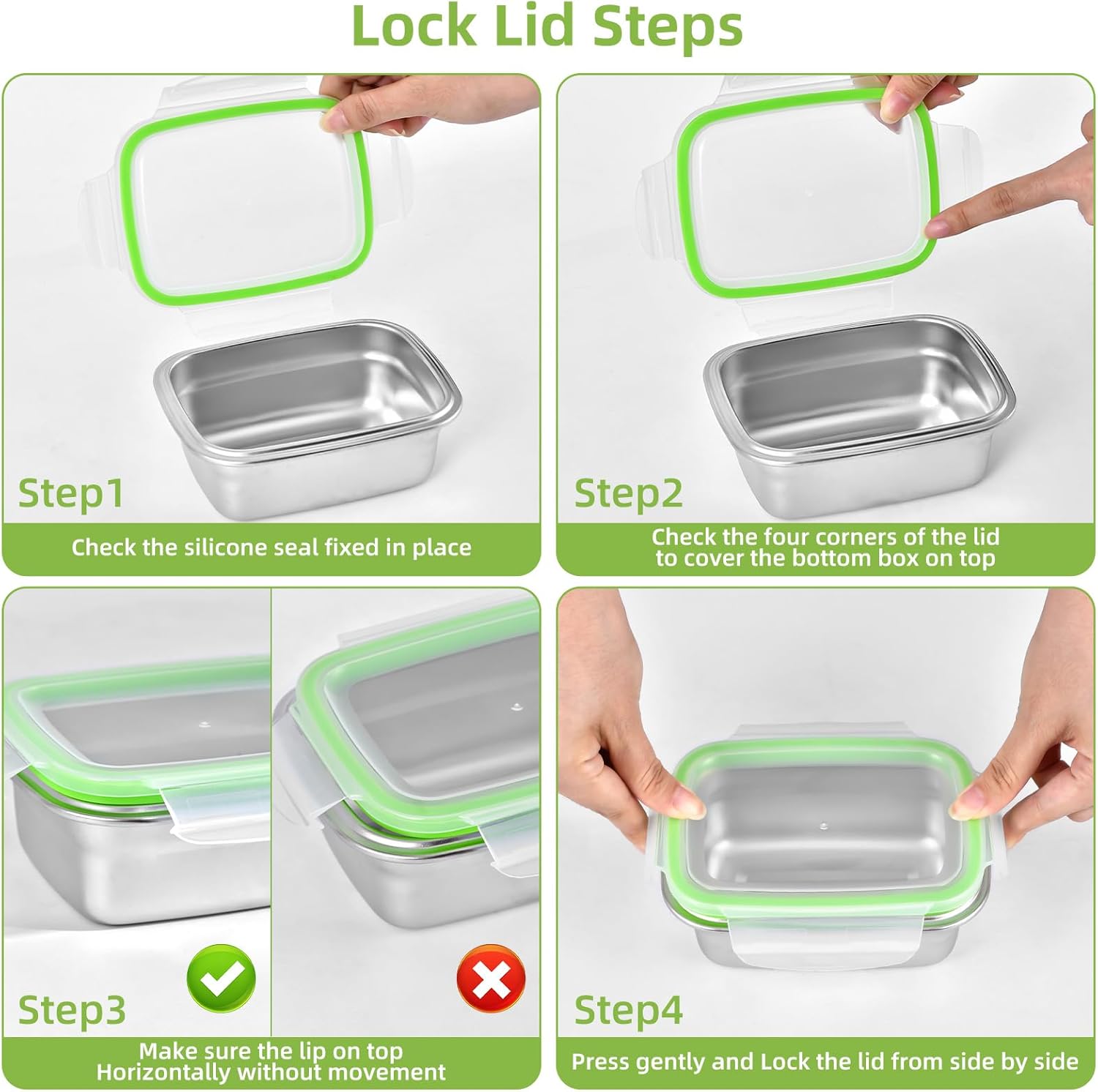 Lock Lid Steps

Step1

Check the silicone seal fixed in place

Step2

Check the four corners of the lid to cover the bottom box on top

Step3

Make sure the lip on top Horizontally without movement

Step4

Press gently and Lock the lid from side by side