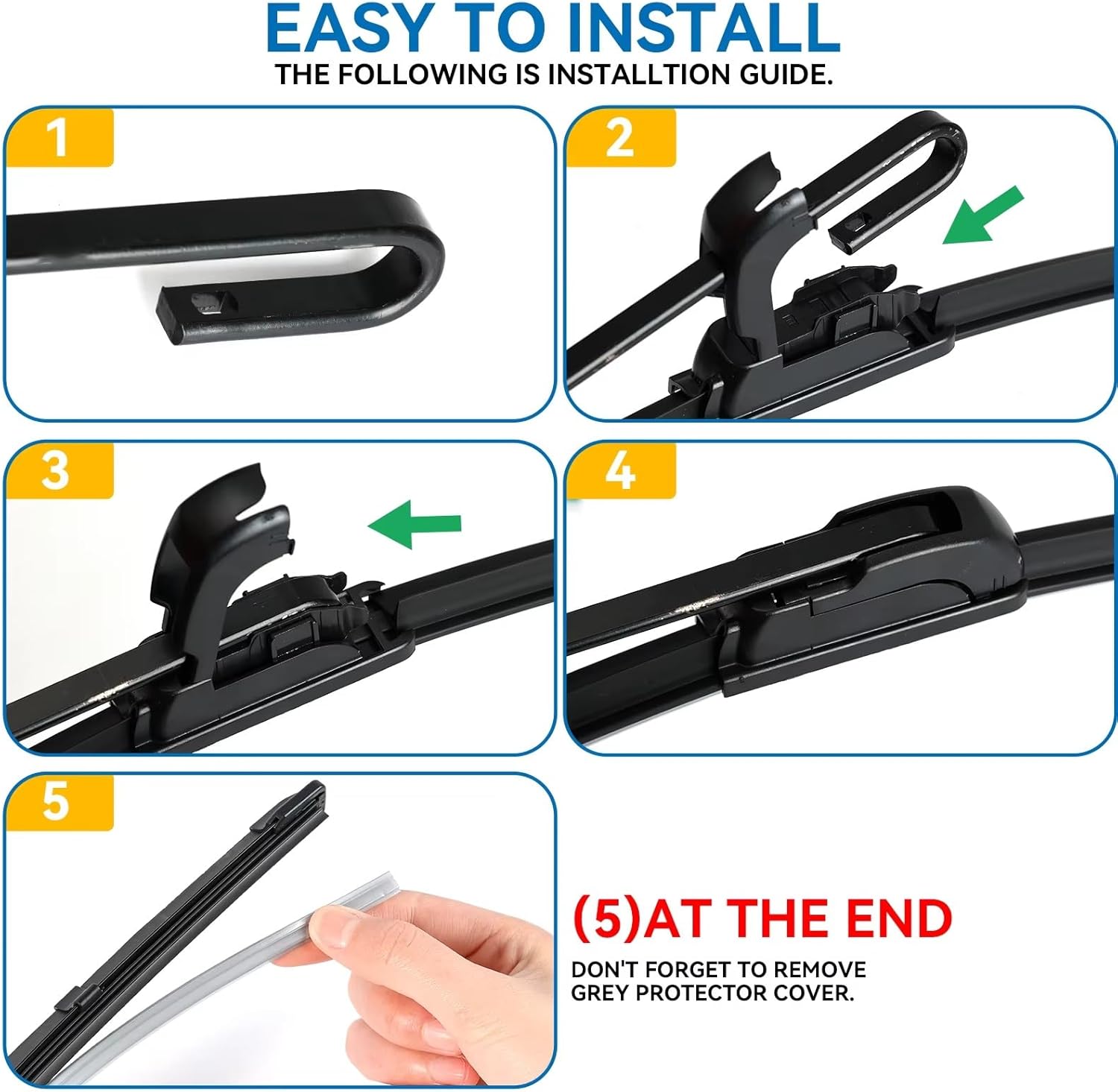 EASY TO INSTALL
THE FOLLOWING IS INSTALLTION GUIDE.

1

2

3

4

5

(5)AT THE END

DON'T FORGET TO REMOVE GREY PROTECTOR COVER.