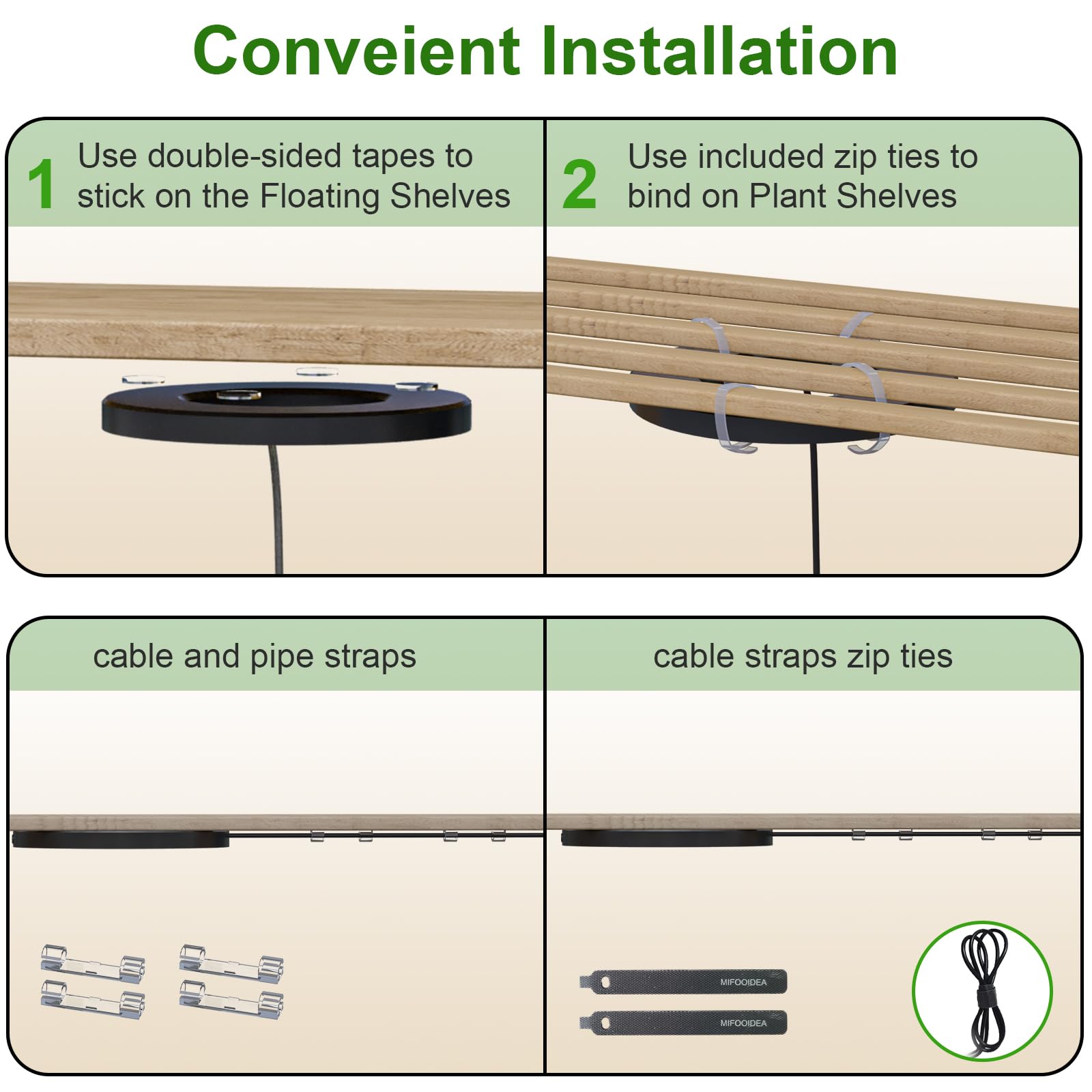 Conveient Installation

1 Use double-sided tapes to stick on the Floating Shelves

2 Use included zip ties to bind on Plant Shelves

cable and pipe straps

cable straps zip ties

MIFOOIDEA

MIFOOIDEA