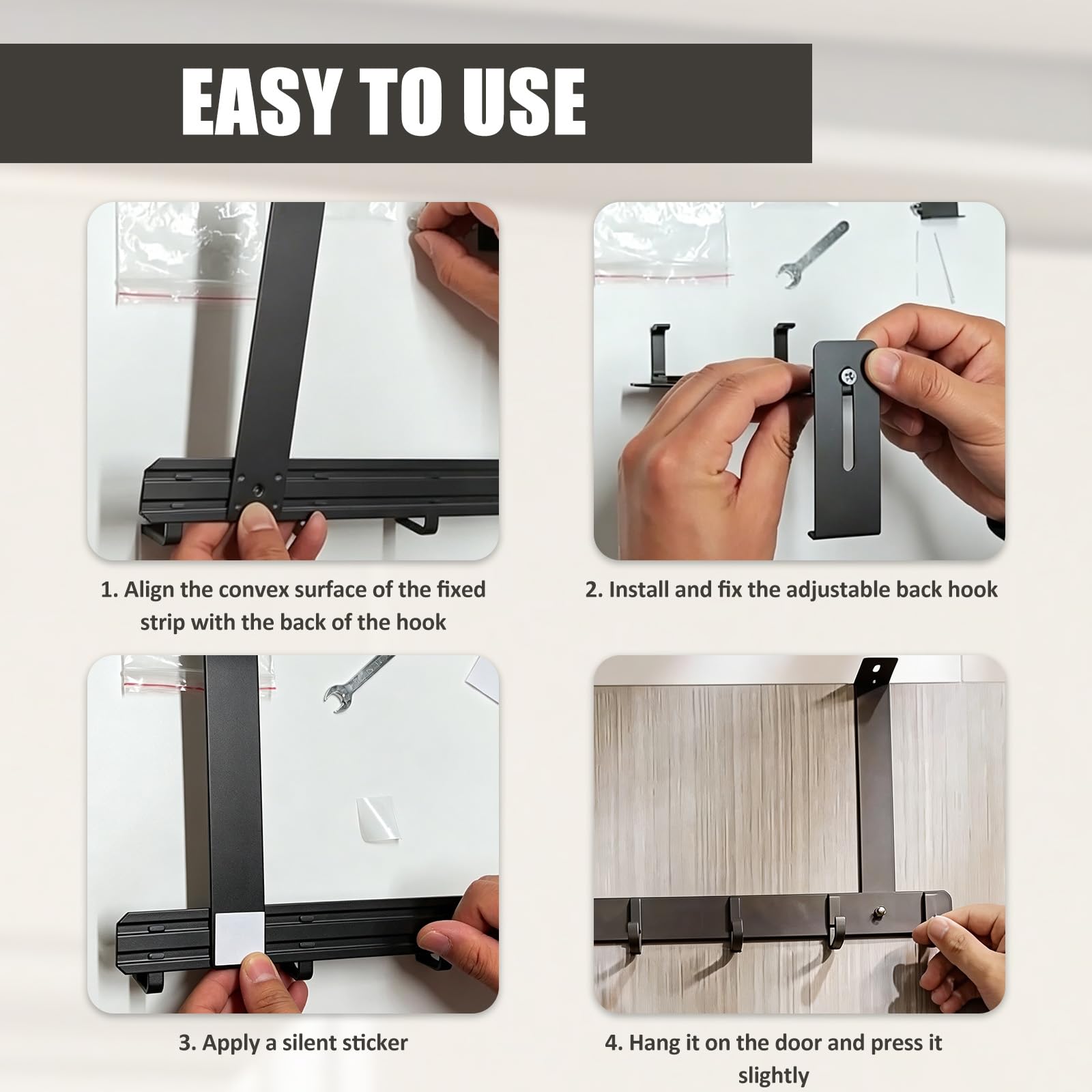 EASY TO USE

1. Align the convex surface of the fixed strip with the back of the hook

2. Install and fix the adjustable back hook

3. Apply a silent sticker

4. Hang it on the door and press it slightly