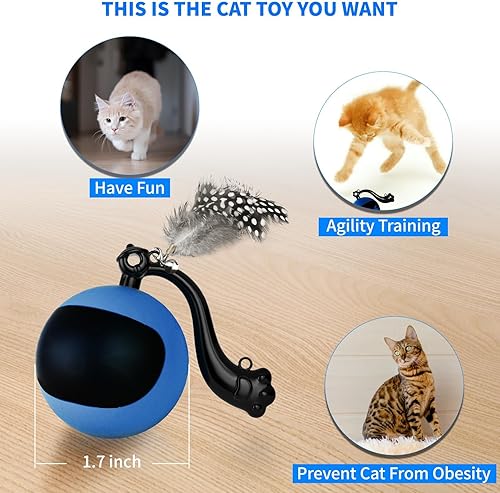 THIS IS THE CAT TOY YOU WANT

Have Fun

Agility Training

1.7 inch

Prevent Cat From Obesity