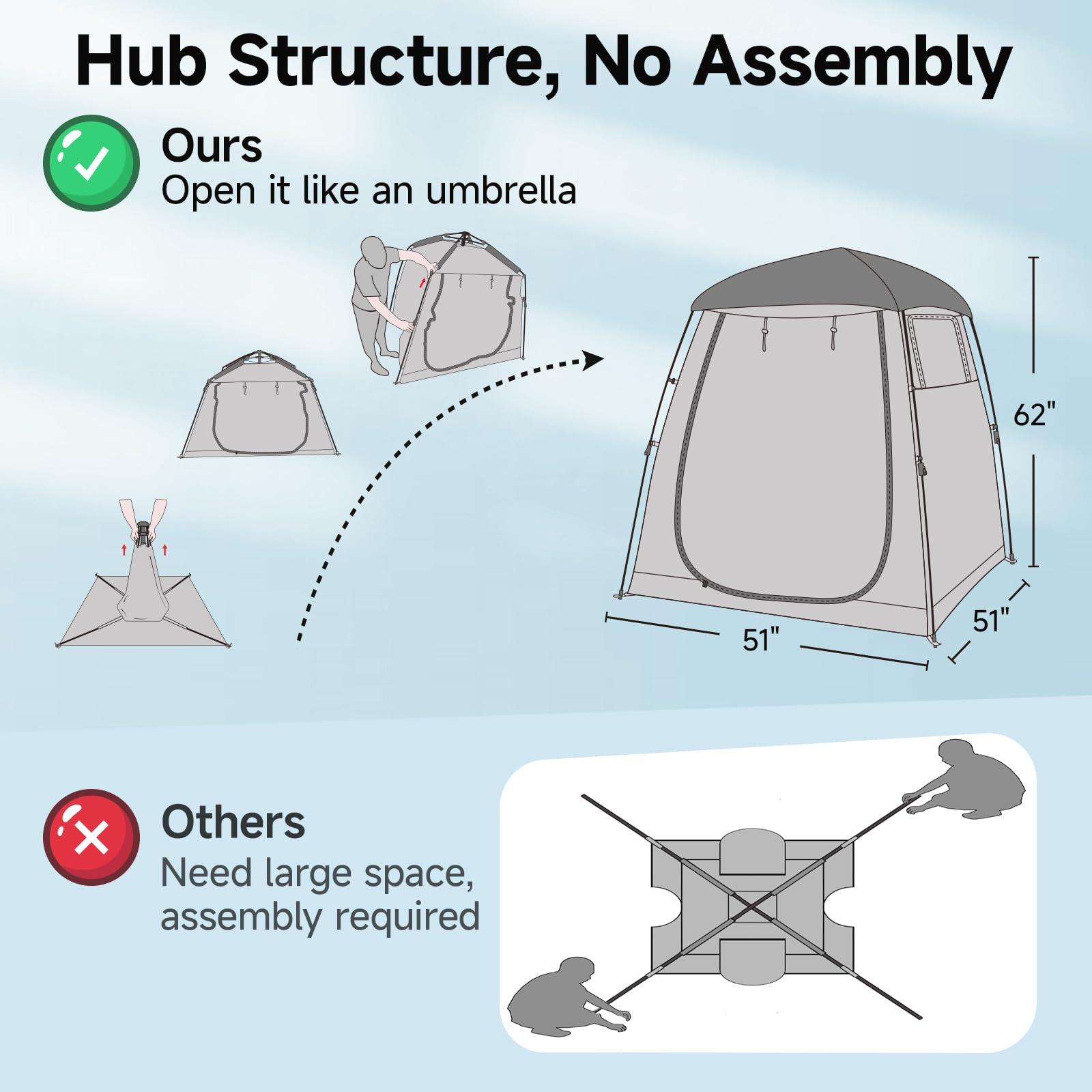 Hub Structure, No Assembly

Ours
Open it like an umbrella

62"

51"

51"

Others
Need large space, assembly required