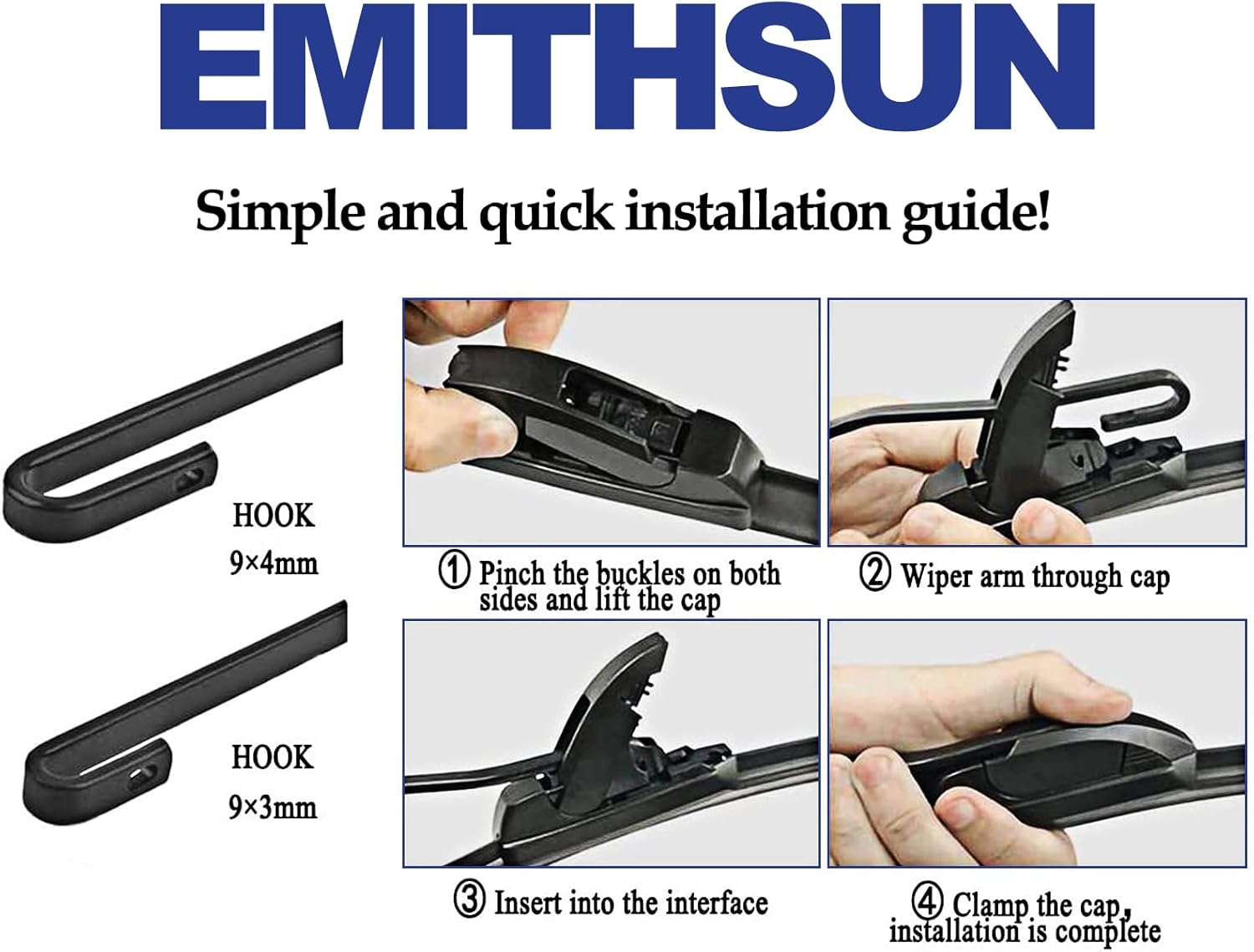 EMITHSUN

Simple and quick installation guide!

HOOK
9×4mm

HOOK
9×3mm

① Pinch the buckles on both sides and lift the cap

② Wiper arm through cap

③ Insert into the interface

④ Clamp the cap, installation is complete